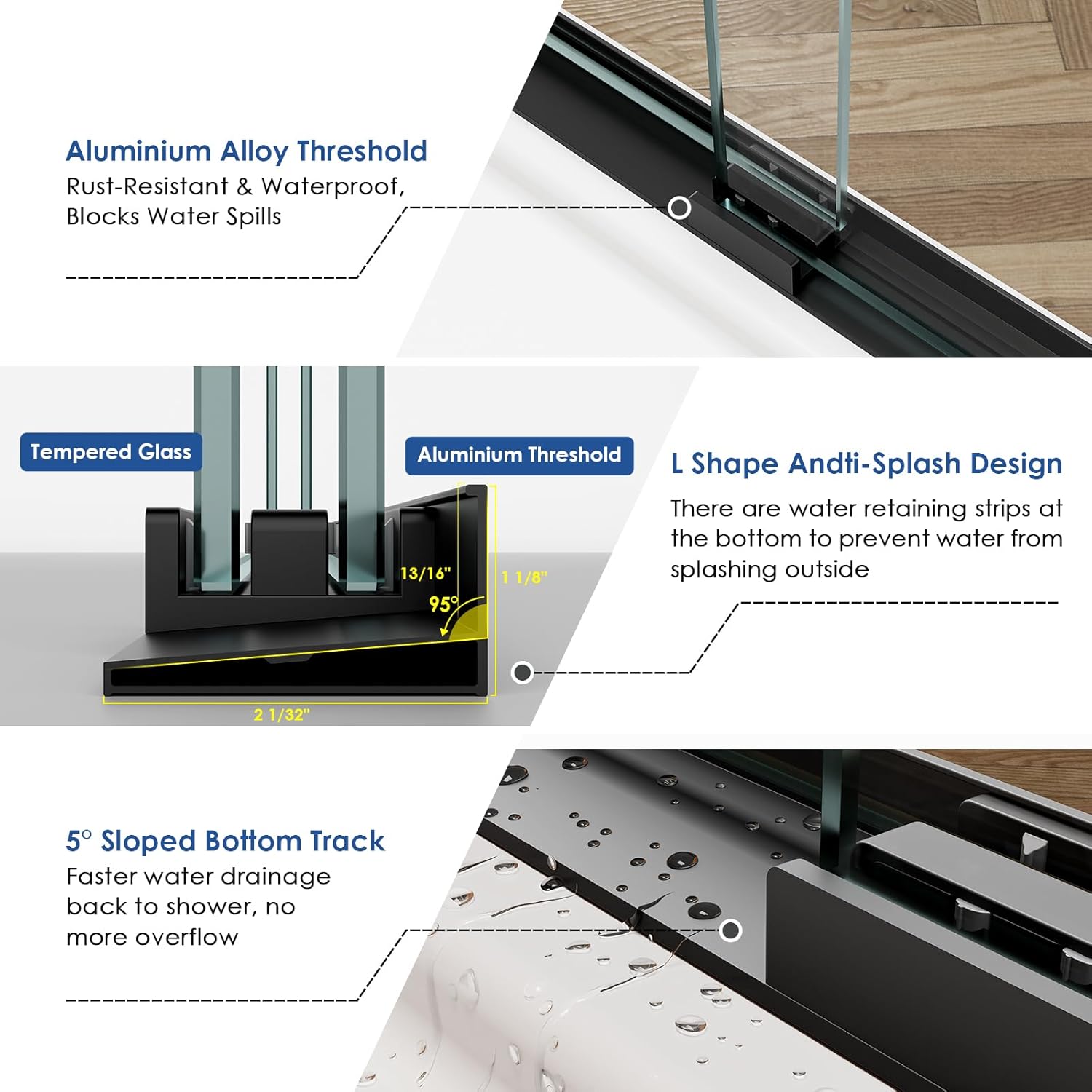 Aluminium Alloy Threshold
Rust-Resistant & Waterproof, Blocks Water Spills

Tempered Glass

Aluminium Threshold

13/16"

1 1/8"

95°

2 1/32"

L Shape Andti-Splash Design
There are water retaining strips at the bottom to prevent water from splashing outside

5° Sloped Bottom Track
Faster water drainage back to shower, no more overflow