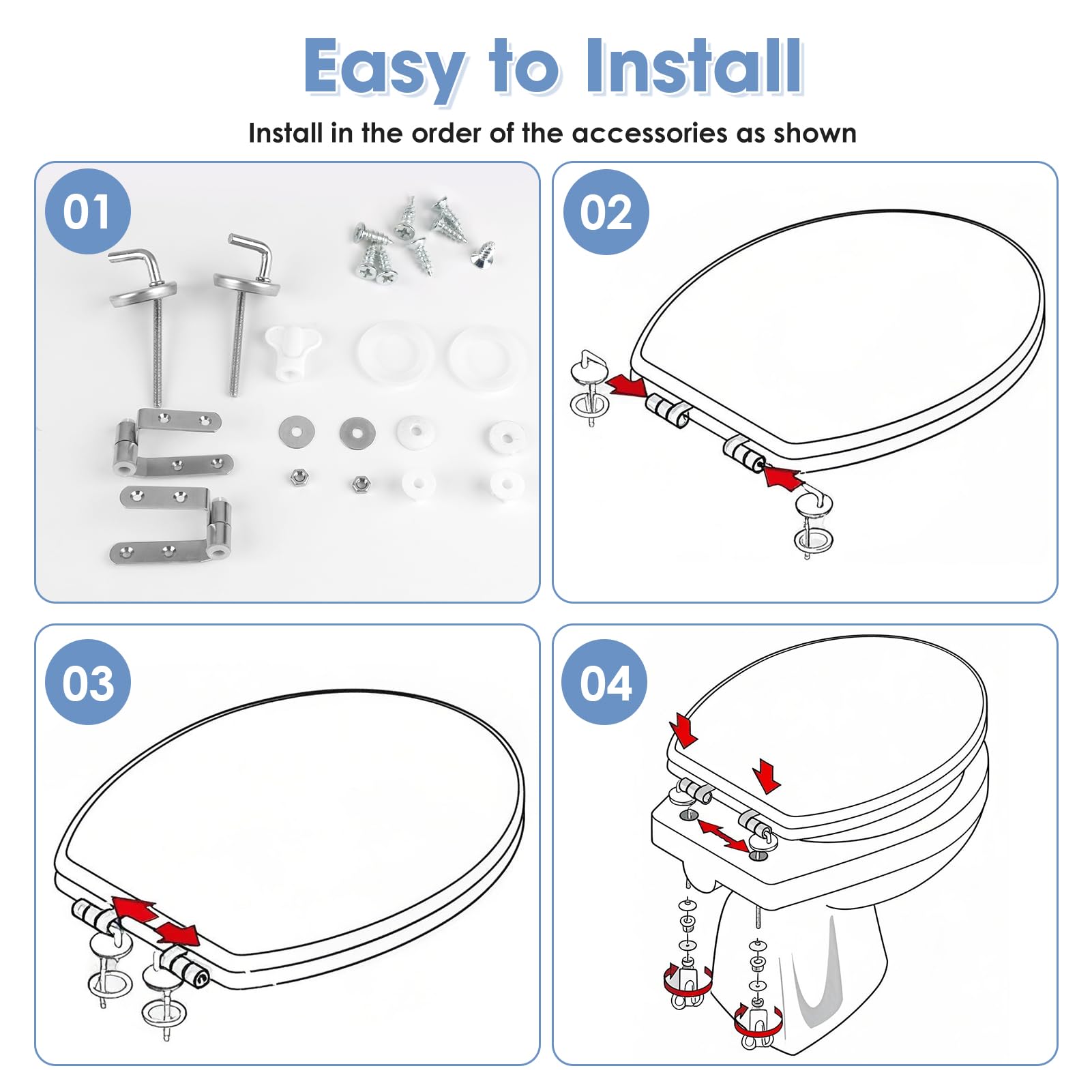 Easy to Install

Install in the order of the accessories as shown

01

02

03

04