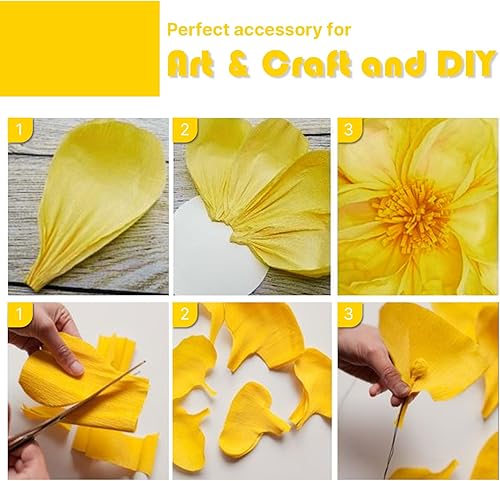 Perfect accessory for

Art & Craft and DIY

1

2

3

1

2

3