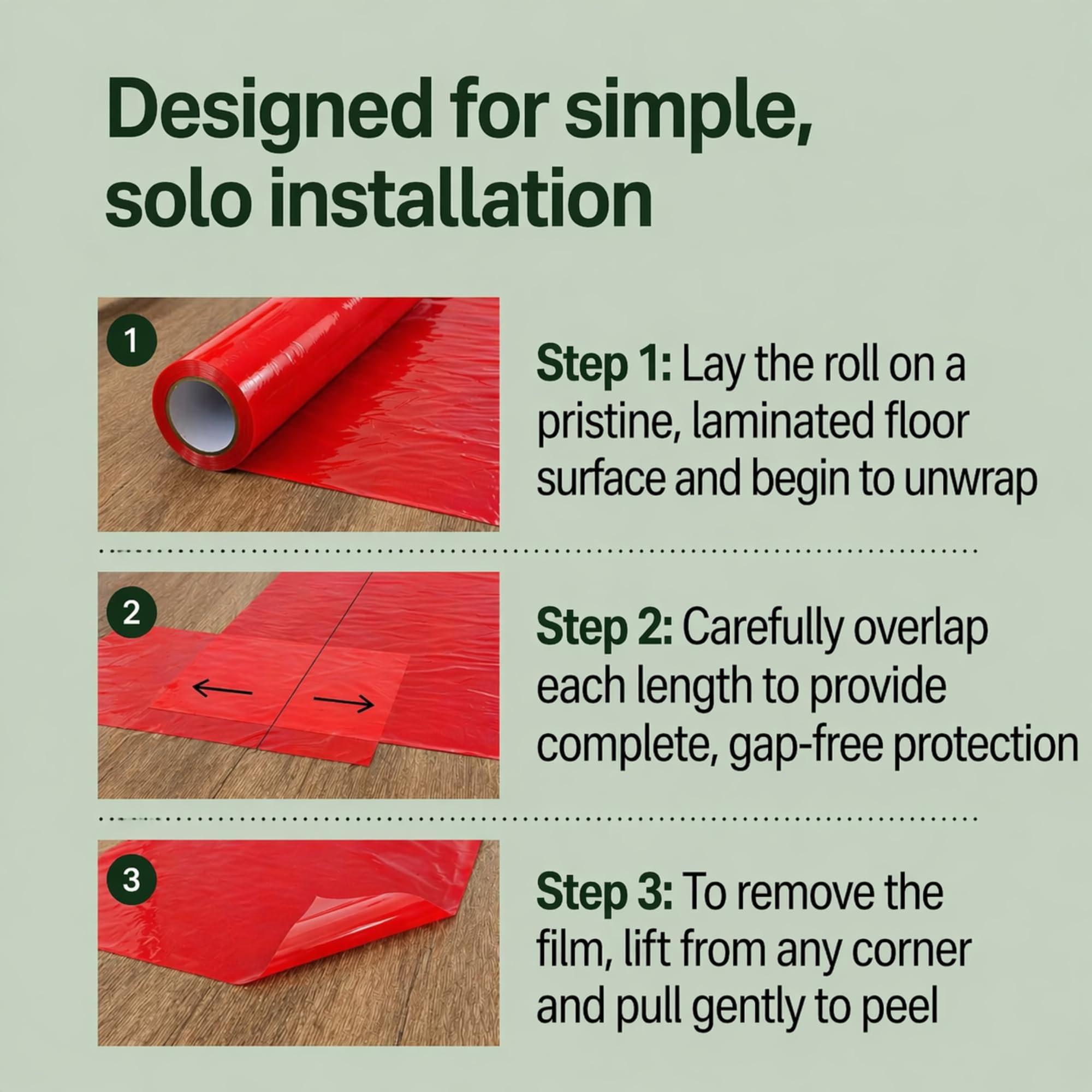 Designed for simple, solo installation

1

Step 1: Lay the roll on a pristine, laminated floor surface and begin to unwrap

2

Step 2: Carefully overlap each length to provide complete, gap-free protection

3

Step 3: To remove the film, lift from any corner and pull gently to peel