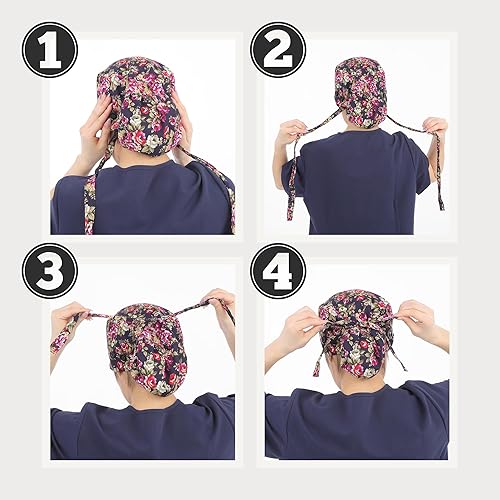 1

2

3

4