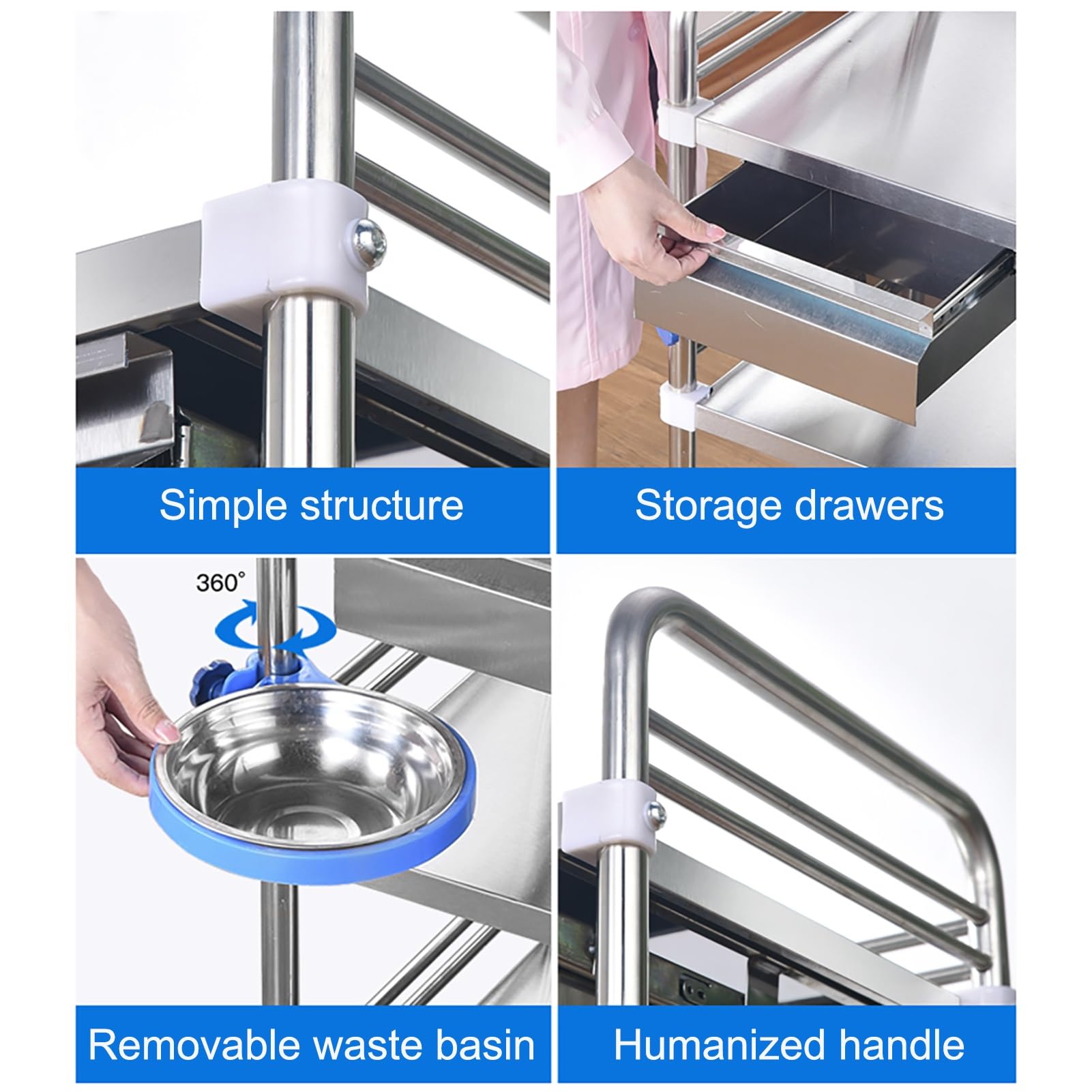 Simple structure

Storage drawers

360°

Removable waste basin

Humanized handle