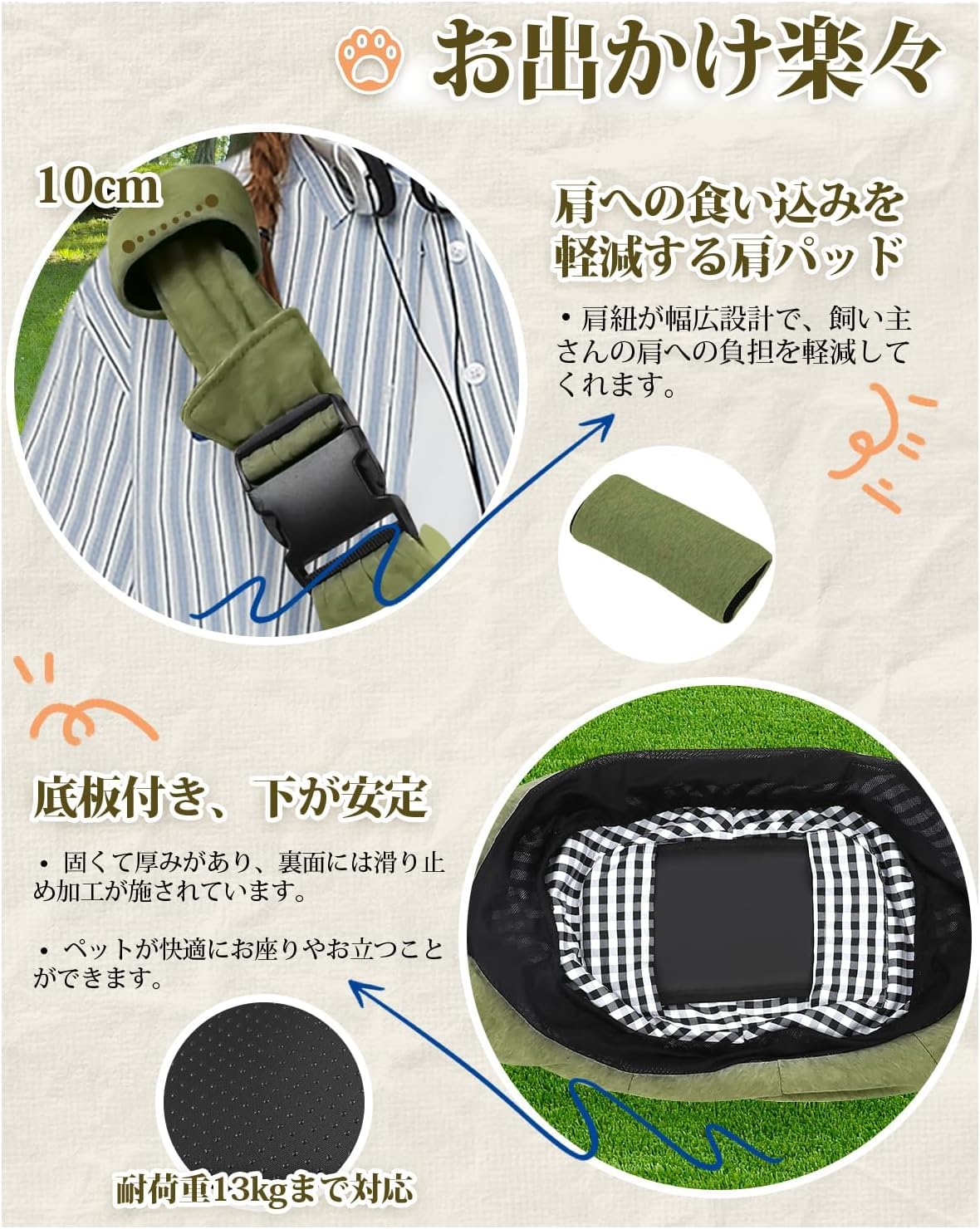 お出かけ楽々

10cm

肩への食い込みを軽減する肩パッド

・肩紐が幅広設計で、飼い主さんの肩への負担を軽減してくれます。

底板付き、下が安定

・固くて厚みがあり、裏面には滑り止め加工が施されています。

・ペットが快適にお座りやお立つことができます。

耐荷重13kgまで対応