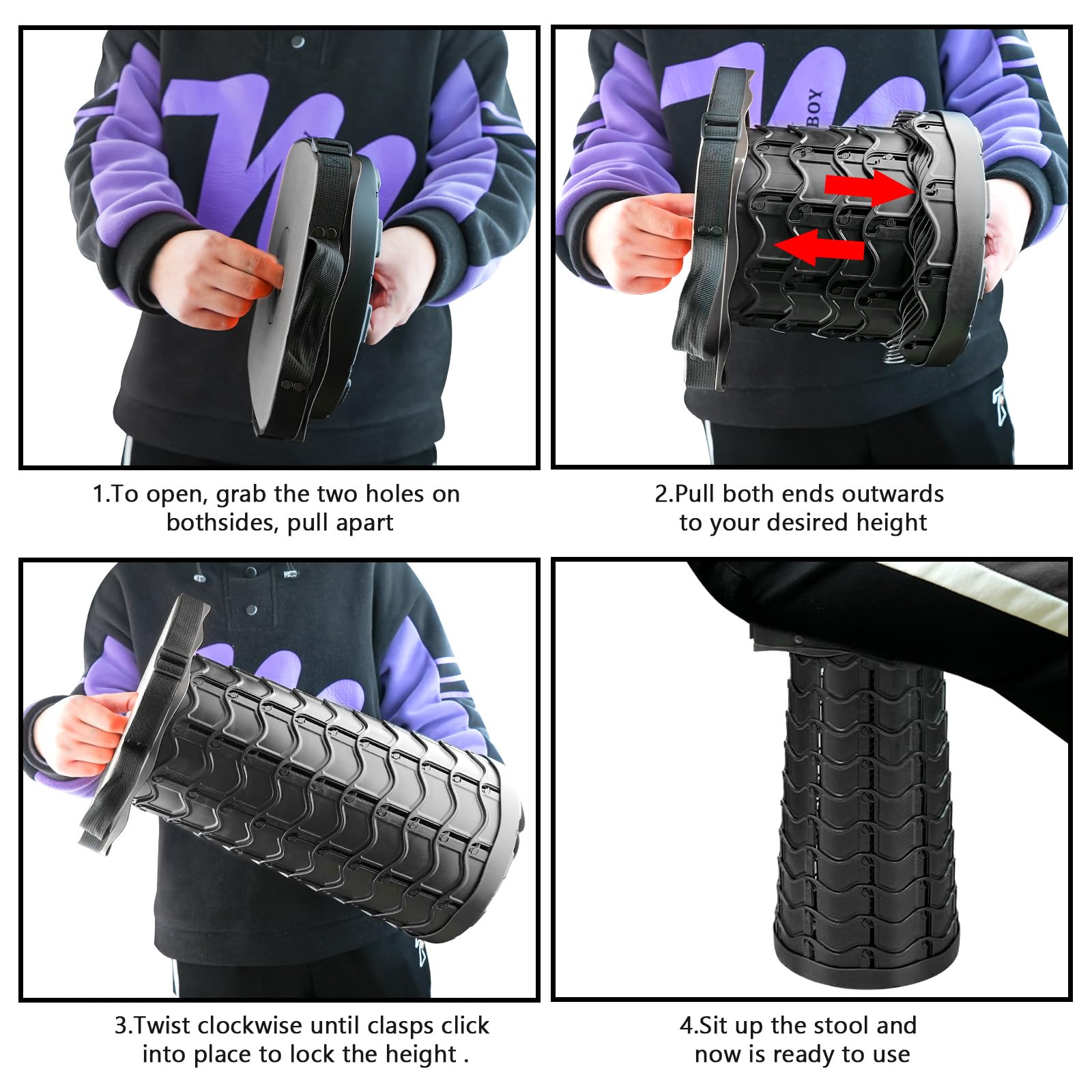 BOY

1.To open, grab the two holes on bothsides, pull apart

2.Pull both ends outwards to your desired height

3.Twist clockwise until clasps click into place to lock the height .

4.Sit up the stool and now is ready to use