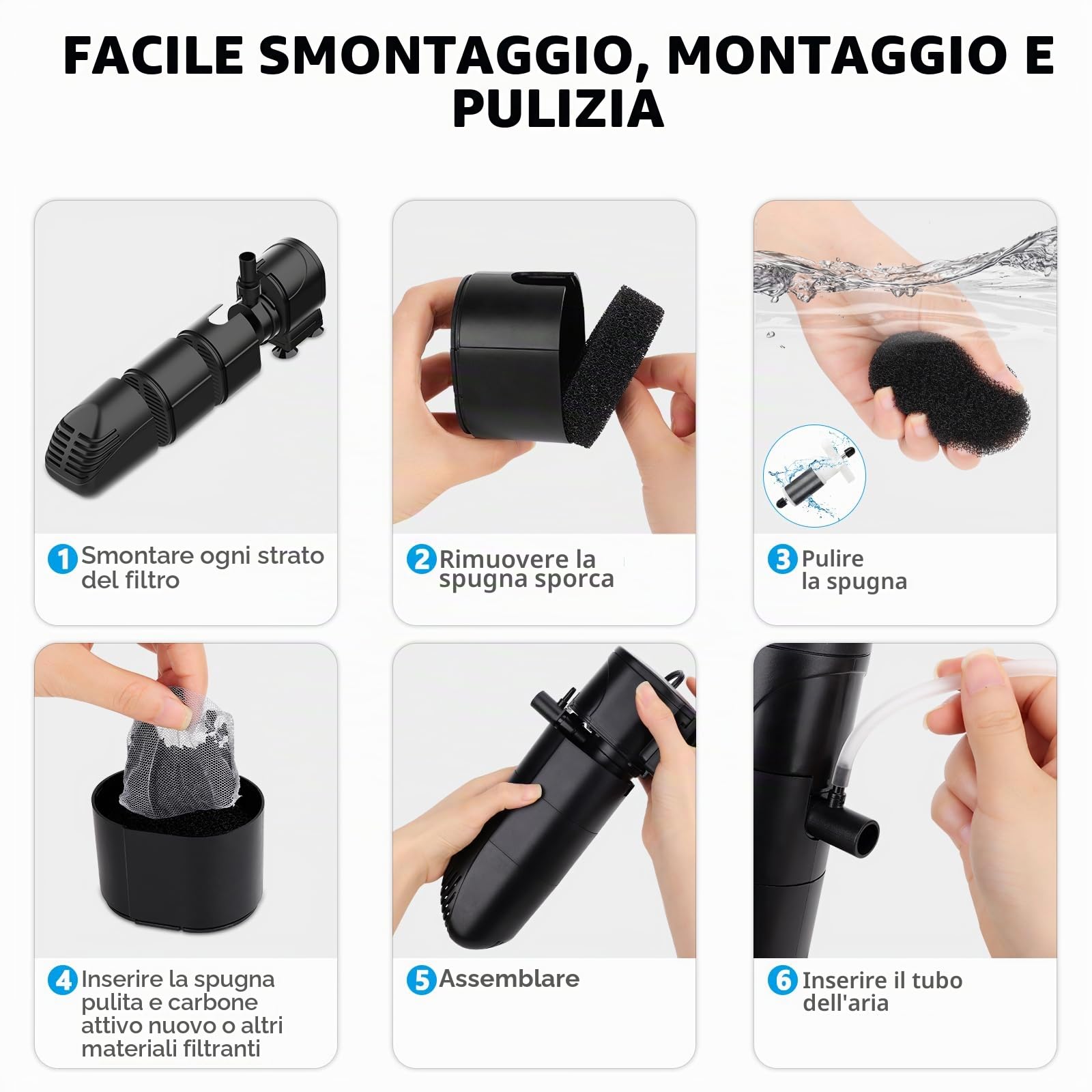 FACILE SMONTAGGIO, MONTAGGIO E PULIZIA

1 Smontare ogni strato del filtro

2 Rimuovere la spugna sporca

3 Pulire la spugna

4 Inserire la spugna pulita e carbone attivo nuovo o altri materiali filtranti

5 Assemblare

6 Inserire il tubo dell'aria