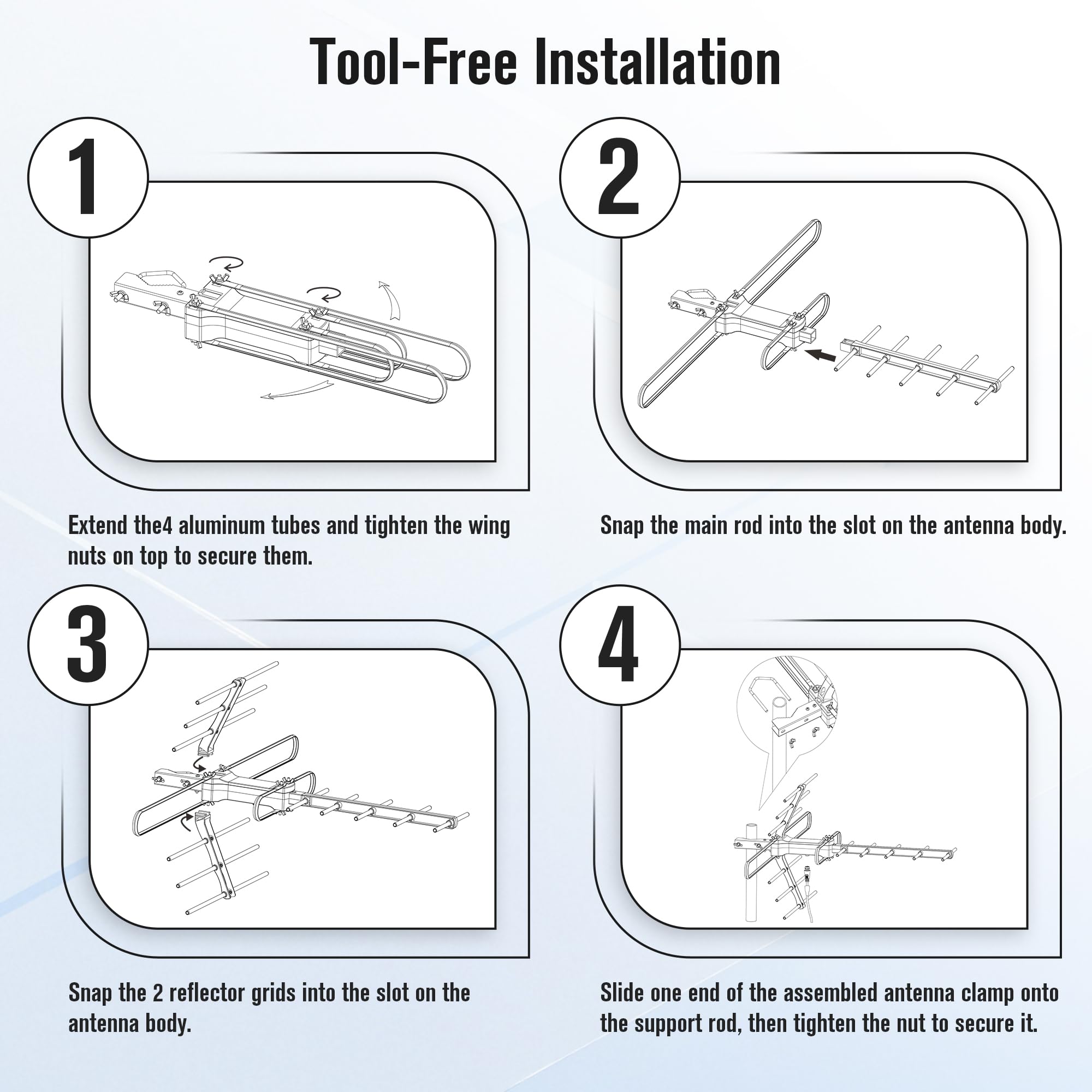 Tool-Free Installation

1

Extend the4 aluminum tubes and tighten the wing nuts on top to secure them.

2

Snap the main rod into the slot on the antenna body.

3

Snap the 2 reflector grids into the slot on the antenna body.

4

Slide one end of the assembled antenna clamp onto the support rod, then tighten the nut to secure it.