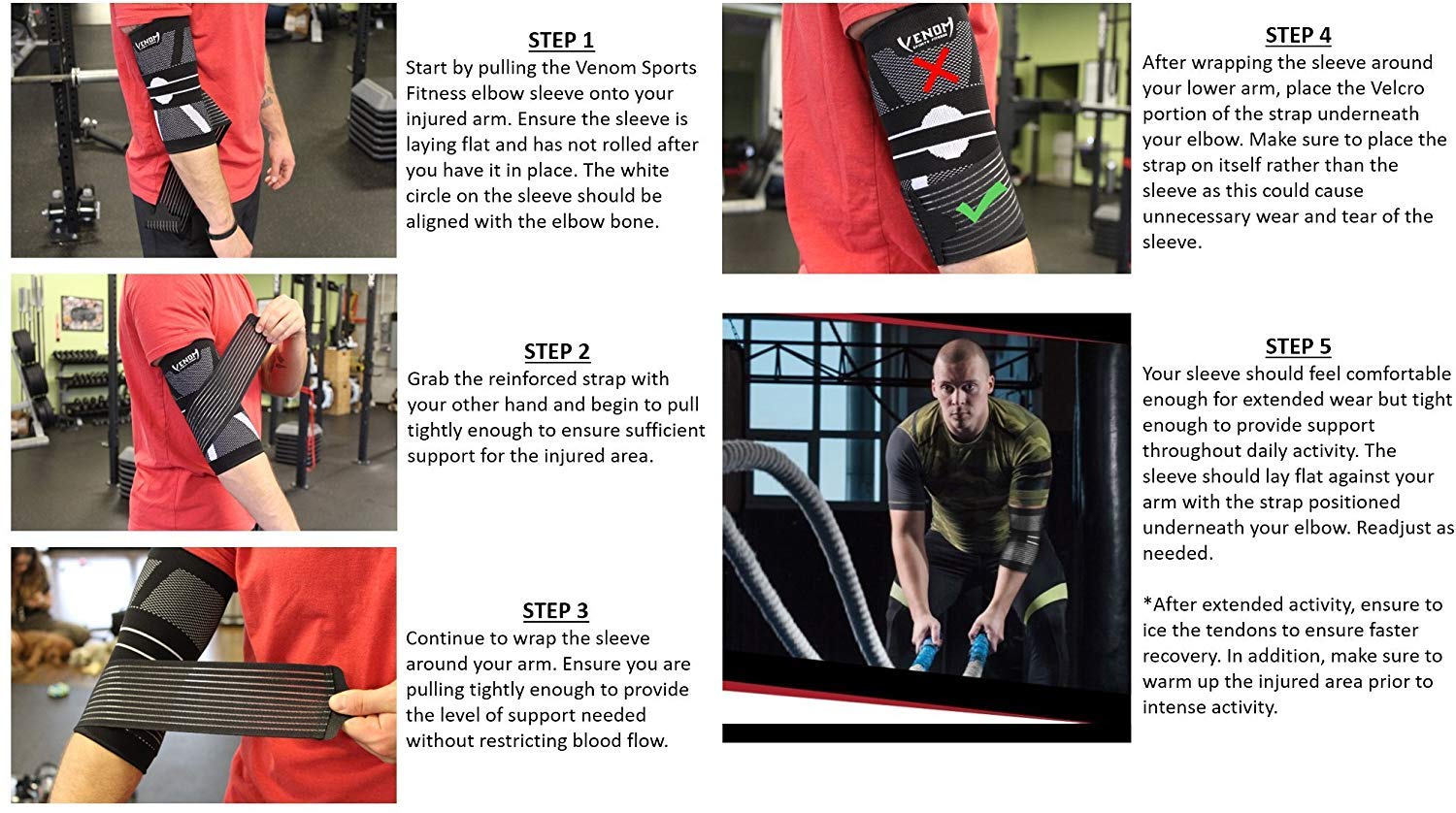 VENOM

STEP 1
Start by pulling the Venom Sports Fitness elbow sleeve onto your injured arm. Ensure the sleeve is laying flat and has not rolled after you have it in place. The white circle on the sleeve should be aligned with the elbow bone.

VENOM

STEP 2
Grab the reinforced strap with your other hand and begin to pull tightly enough to ensure sufficient support for the injured area.

STEP 3
Continue to wrap the sleeve around your arm. Ensure you are pulling tightly enough to provide the level of support needed without restricting blood flow.

VENOM

STEP 4
After wrapping the sleeve around your lower arm, place the Velcro portion of the strap underneath your elbow. Make sure to place the strap on itself rather than the sleeve as this could cause unnecessary wear and tear of the sleeve.

STEP 5
Your sleeve should feel comfortable enough for extended wear but tight enough to provide support throughout daily activity. The sleeve should lay flat against your arm with the strap positioned underneath your elbow. Readjust as needed.

*After extended activity, ensure to ice the tendons to ensure faster recovery. In addition, make sure to warm up the injured area prior to intense activity.