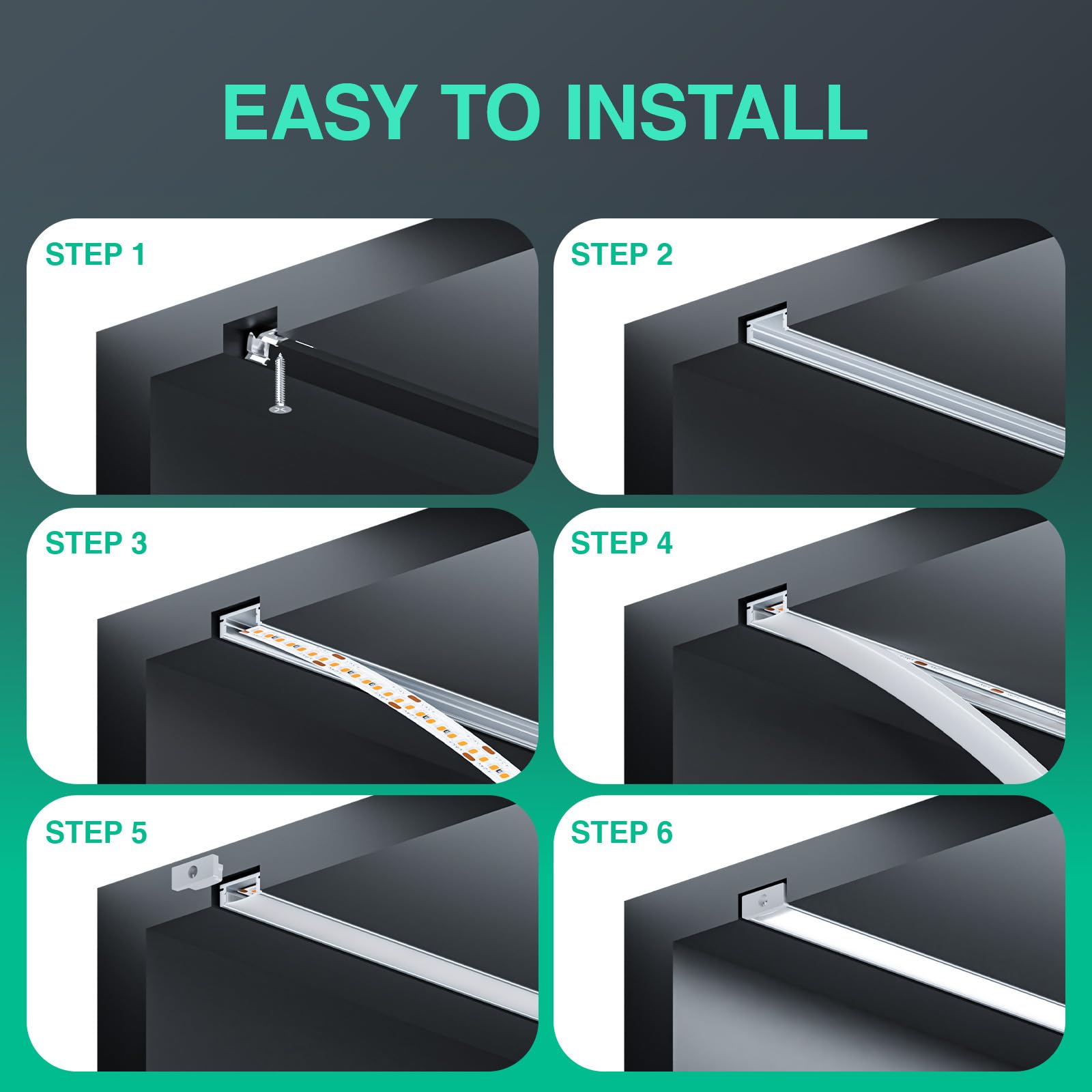 EASY TO INSTALL

STEP 1

STEP 2

STEP 3

STEP 4

STEP 5

STEP 6