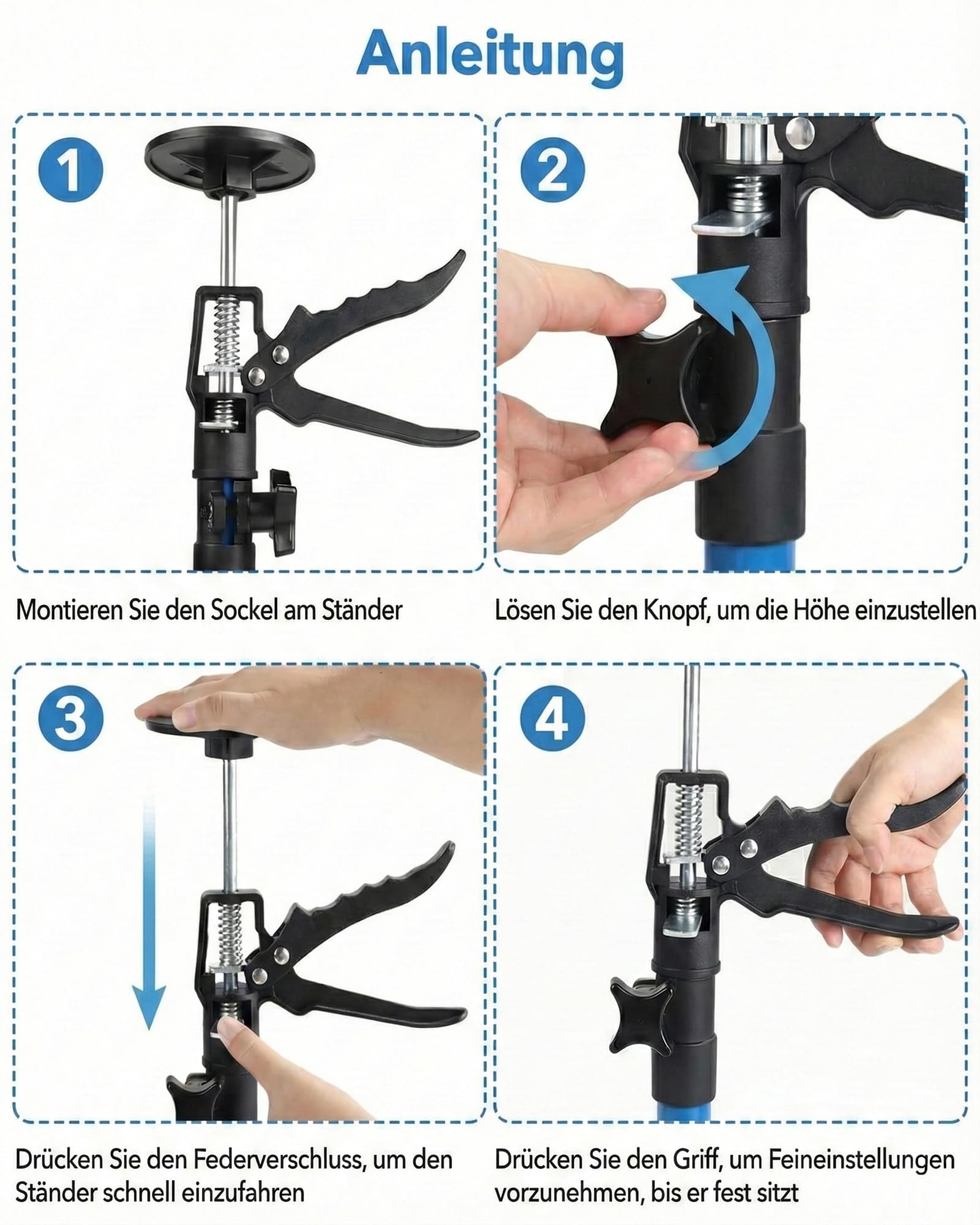 Anleitung

1

Montieren Sie den Sockel am Ständer

2

Lösen Sie den Knopf, um die Höhe einzustellen

3

Drücken Sie den Federverschluss, um den Ständer schnell einzufahren

4

Drücken Sie den Griff, um Feineinstellungen vorzunehmen, bis er fest sitzt