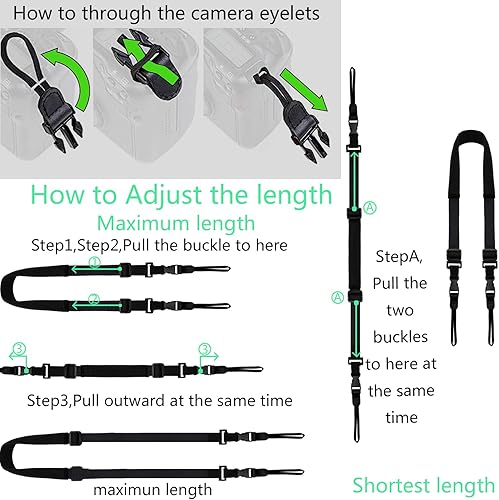 How to through the camera eyelets

How to Adjust the length

Maximum length

Step1,Step2,Pull the buckle to here

①

②

③

③

Step3,Pull outward at the same time

maximun length

Ⓐ

Ⓐ

StepA, Pull the two buckles to here at the same time

Shortest length