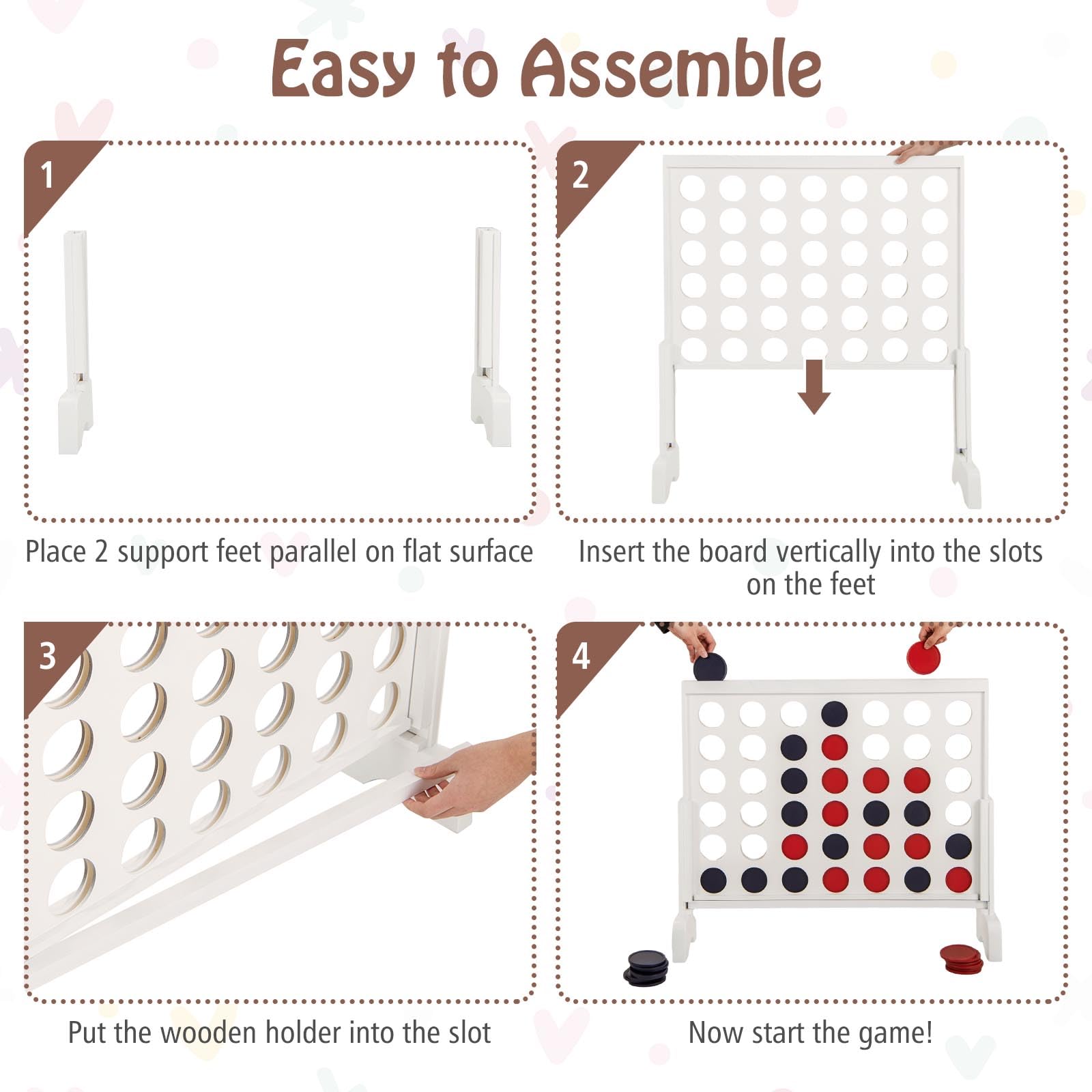 Easy to Assemble

1

Place 2 support feet parallel on flat surface

2

Insert the board vertically into the slots on the feet

3

Put the wooden holder into the slot

4

Now start the game!