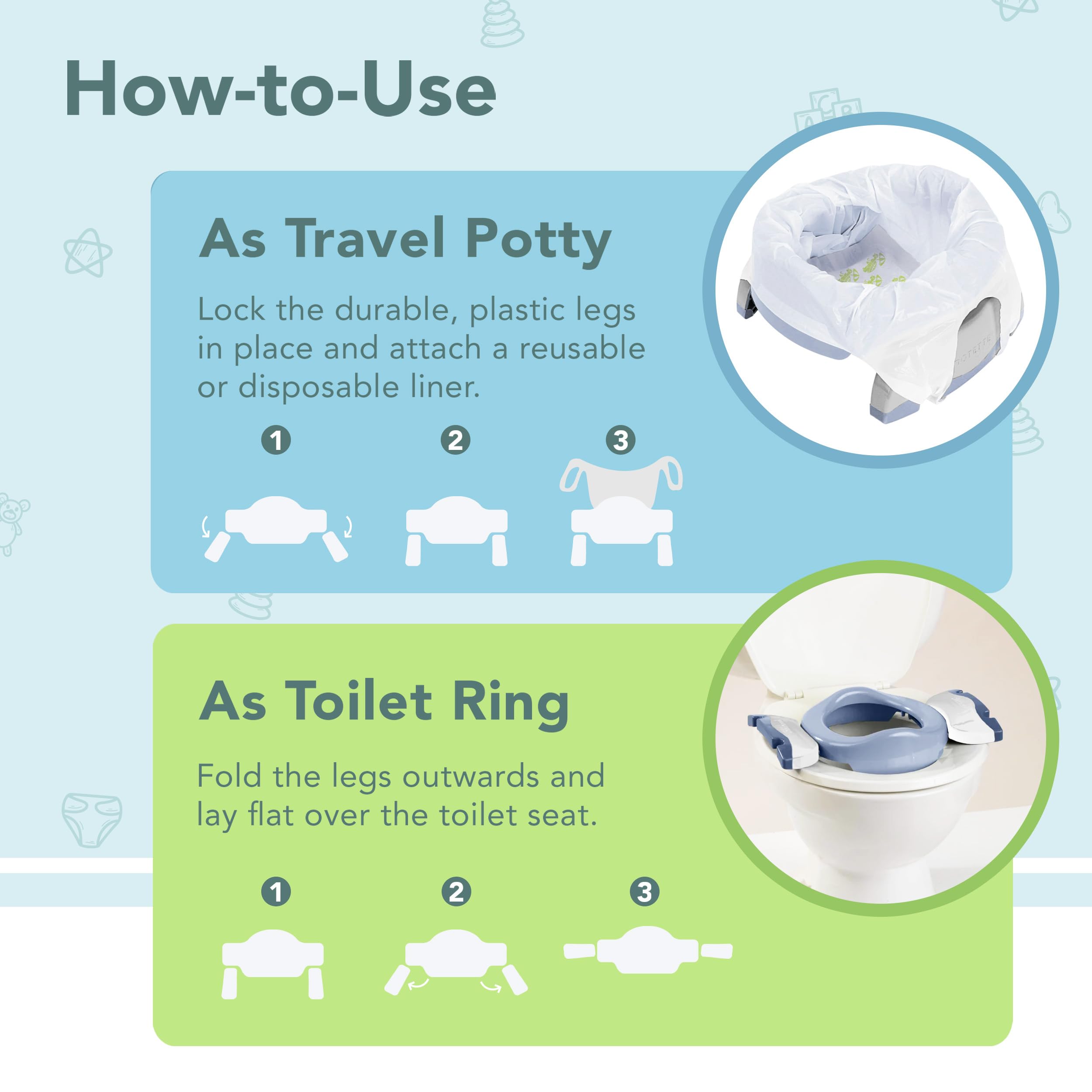 How-to-Use

As Travel Potty

Lock the durable, plastic legs in place and attach a reusable or disposable liner.

1

2

3

As Toilet Ring

Fold the legs outwards and lay flat over the toilet seat.

1

2

3