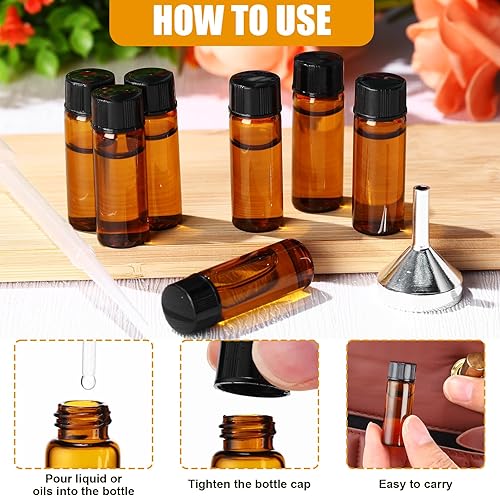 HOW TO USE

Pour liquid or oils into the bottle

Tighten the bottle cap

Easy to carry