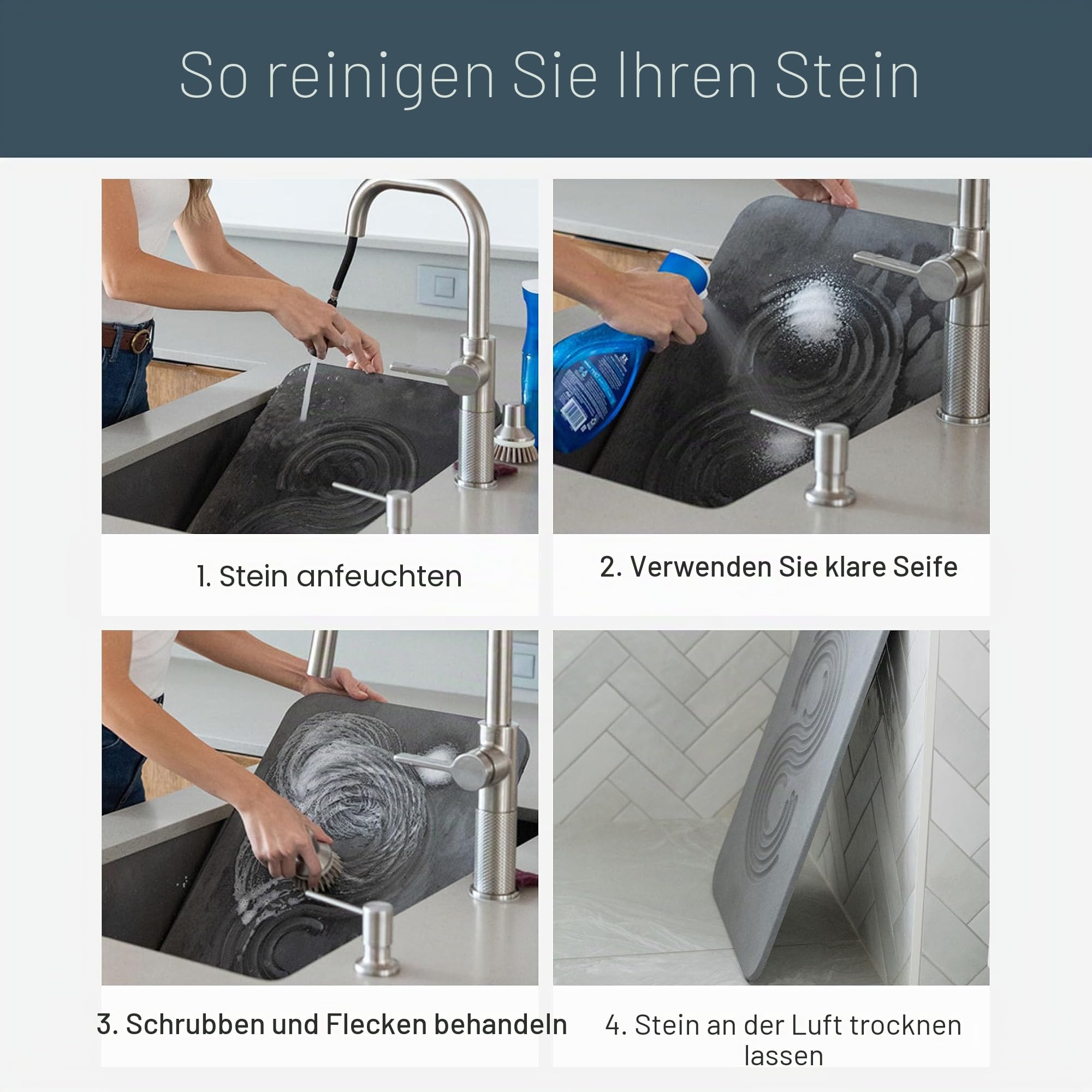 So reinigen Sie Ihren Stein

1. Stein anfeuchten

2. Verwenden Sie klare Seife

3. Schrubben und Flecken behandeln

4. Stein an der Luft trocknen lassen