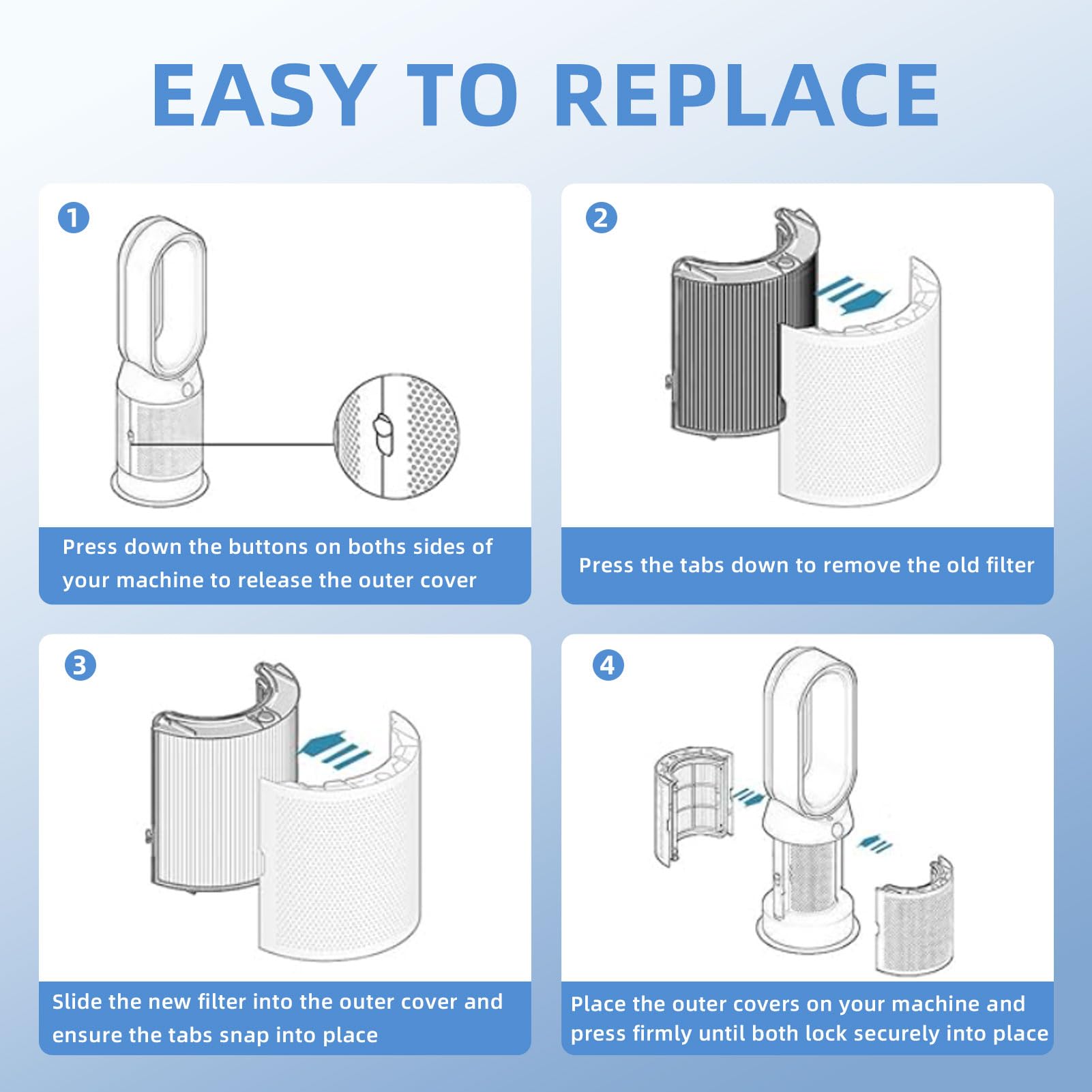 EASY TO REPLACE

1

Press down the buttons on boths sides of your machine to release the outer cover

2

Press the tabs down to remove the old filter

3

Slide the new filter into the outer cover and ensure the tabs snap into place

4

Place the outer covers on your machine and press firmly until both lock securely into place