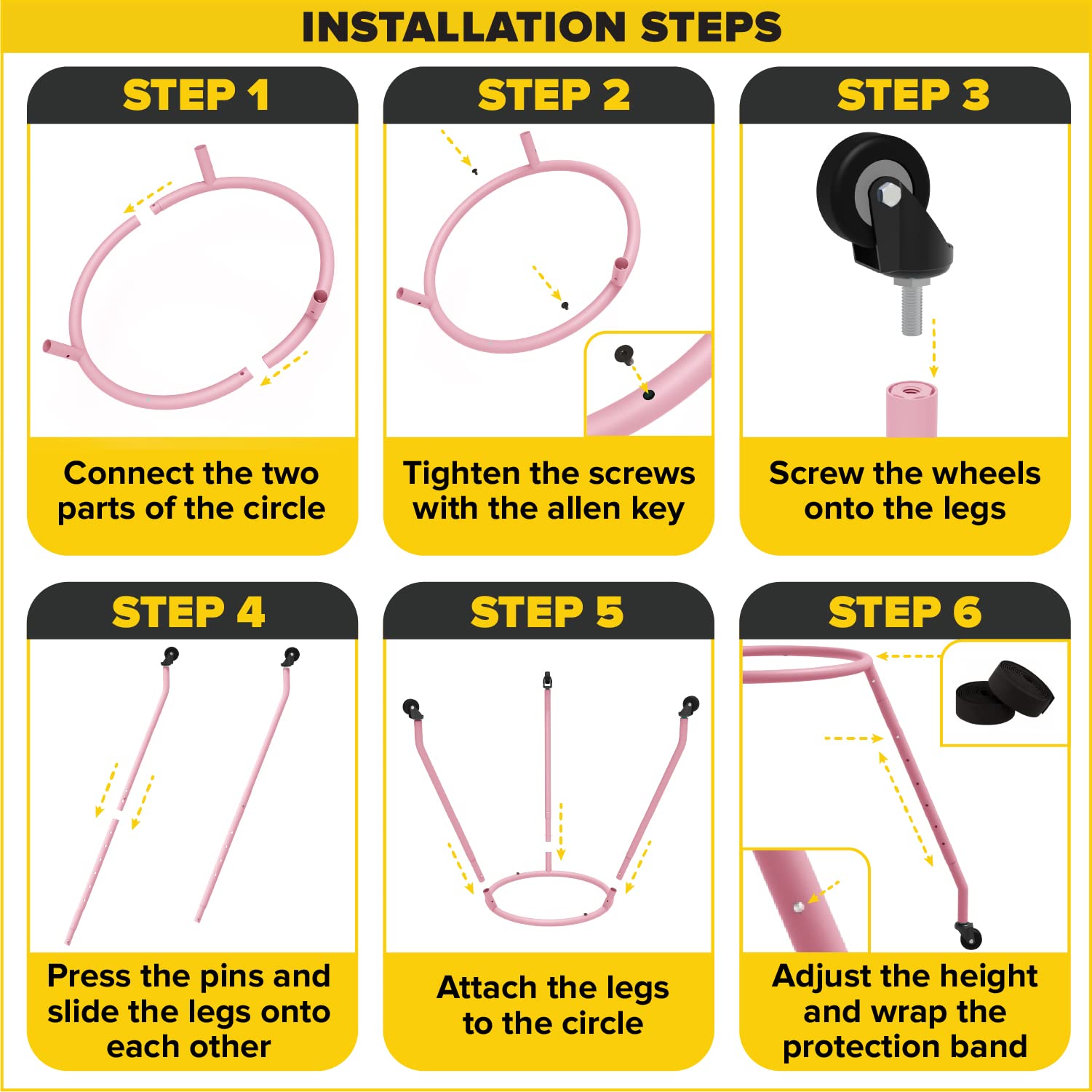 INSTALLATION STEPS

STEP 1

Connect the two parts of the circle

STEP 2

Tighten the screws with the allen key

STEP 3

Screw the wheels onto the legs

STEP 4

Press the pins and slide the legs onto each other

STEP 5

Attach the legs to the circle

STEP 6

Adjust the height and wrap the protection band