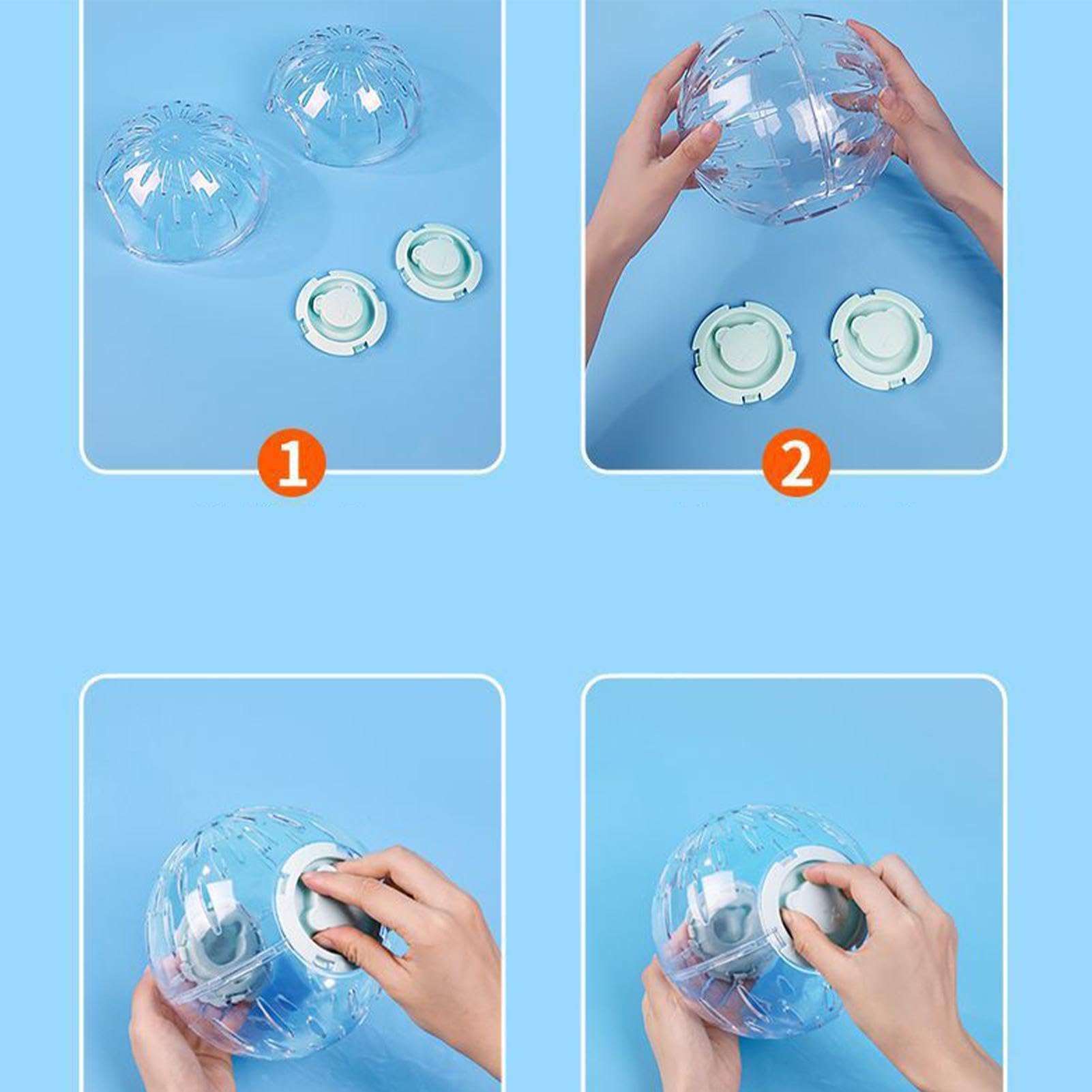 1

2