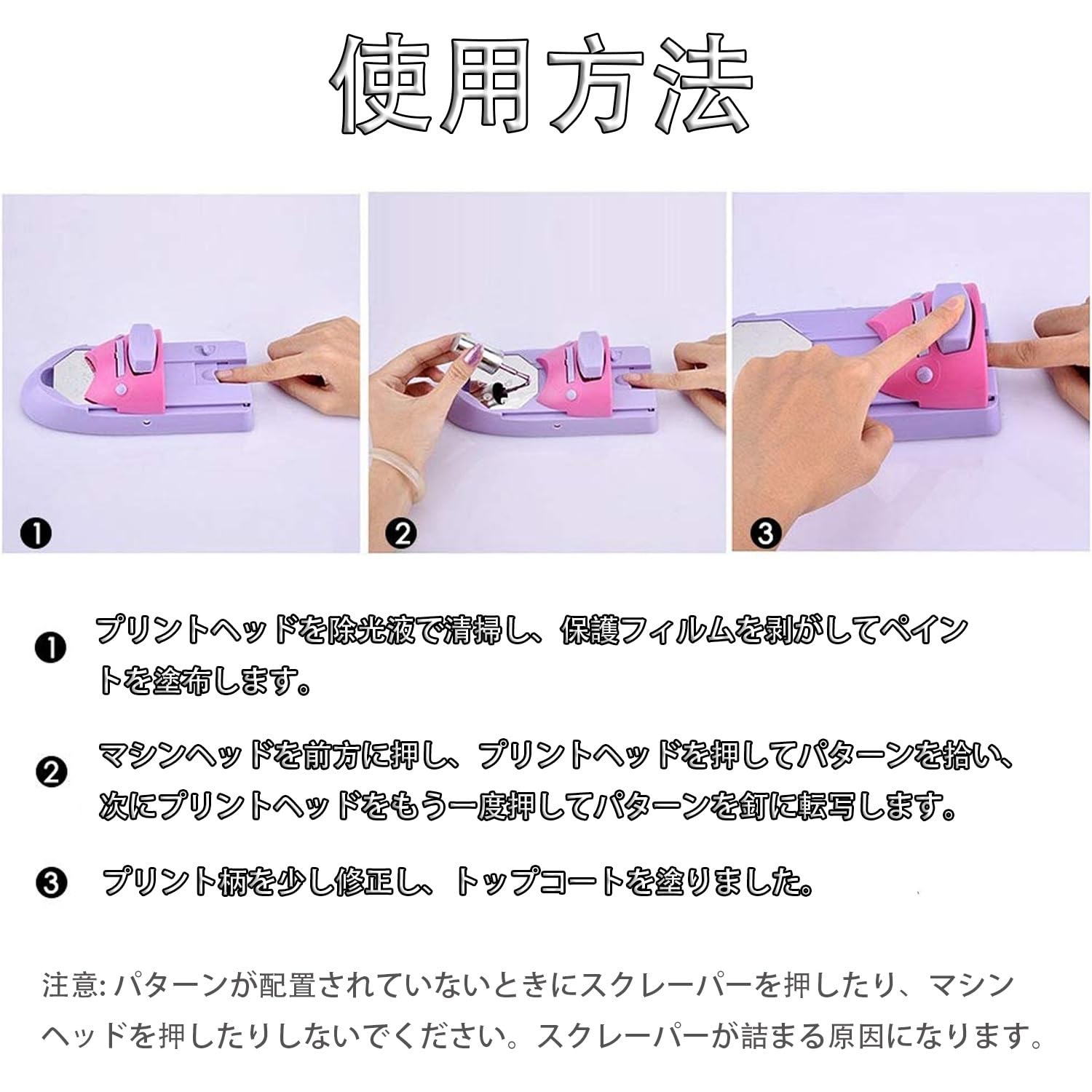 使用方法

❶

❷

❸

❶ プリントヘッドを除光液で清掃し、保護フィルムを剥がしてペイントを塗布します。

❷ マシンヘッドを前方に押し、プリントヘッドを押してパターンを拾い、次にプリントヘッドをもう一度押してパターンを釘に転写します。

❸ プリント柄を少し修正し、トップコートを塗りました。

注意: パターンが配置されていないときにスクレーパーを押したり、マシンヘッドを押したりしないでください。スクレーパーが詰まる原因になります。