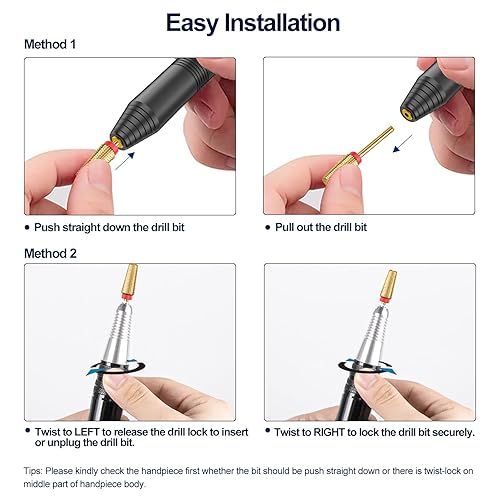 Easy Installation

Method 1

• Push straight down the drill bit

• Pull out the drill bit

Method 2

• Twist to LEFT to release the drill lock to insert or unplug the drill bit.

• Twist to RIGHT to lock the drill bit securely.

Tips: Please kindly check the handpiece first whether the bit should be push straight down or there is twist-lock on middle part of handpiece body.