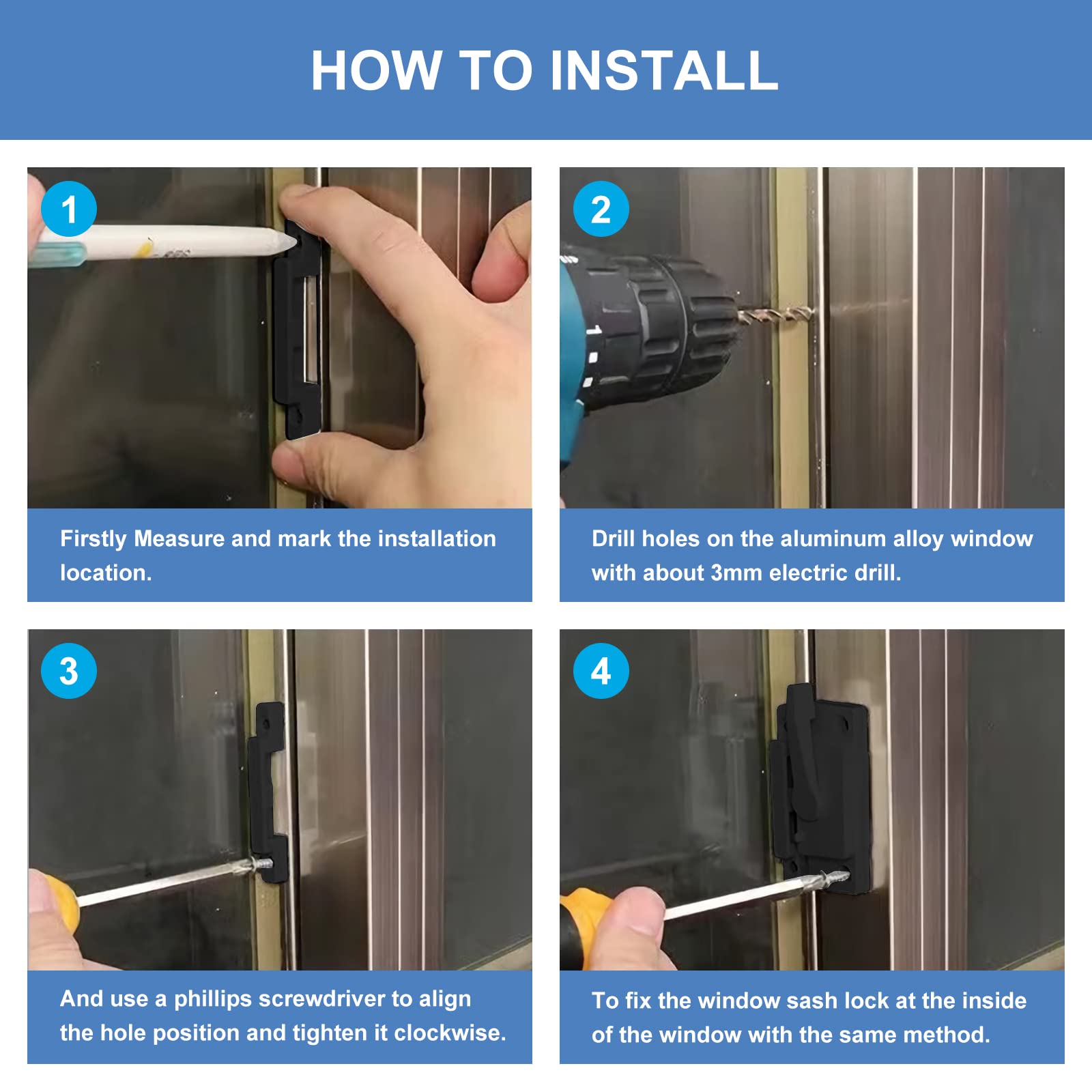 HOW TO INSTALL

1

Firstly Measure and mark the installation location.

2

Drill holes on the aluminum alloy window with about 3mm electric drill.

3

And use a phillips screwdriver to align the hole position and tighten it clockwise.

4

To fix the window sash lock at the inside of the window with the same method.