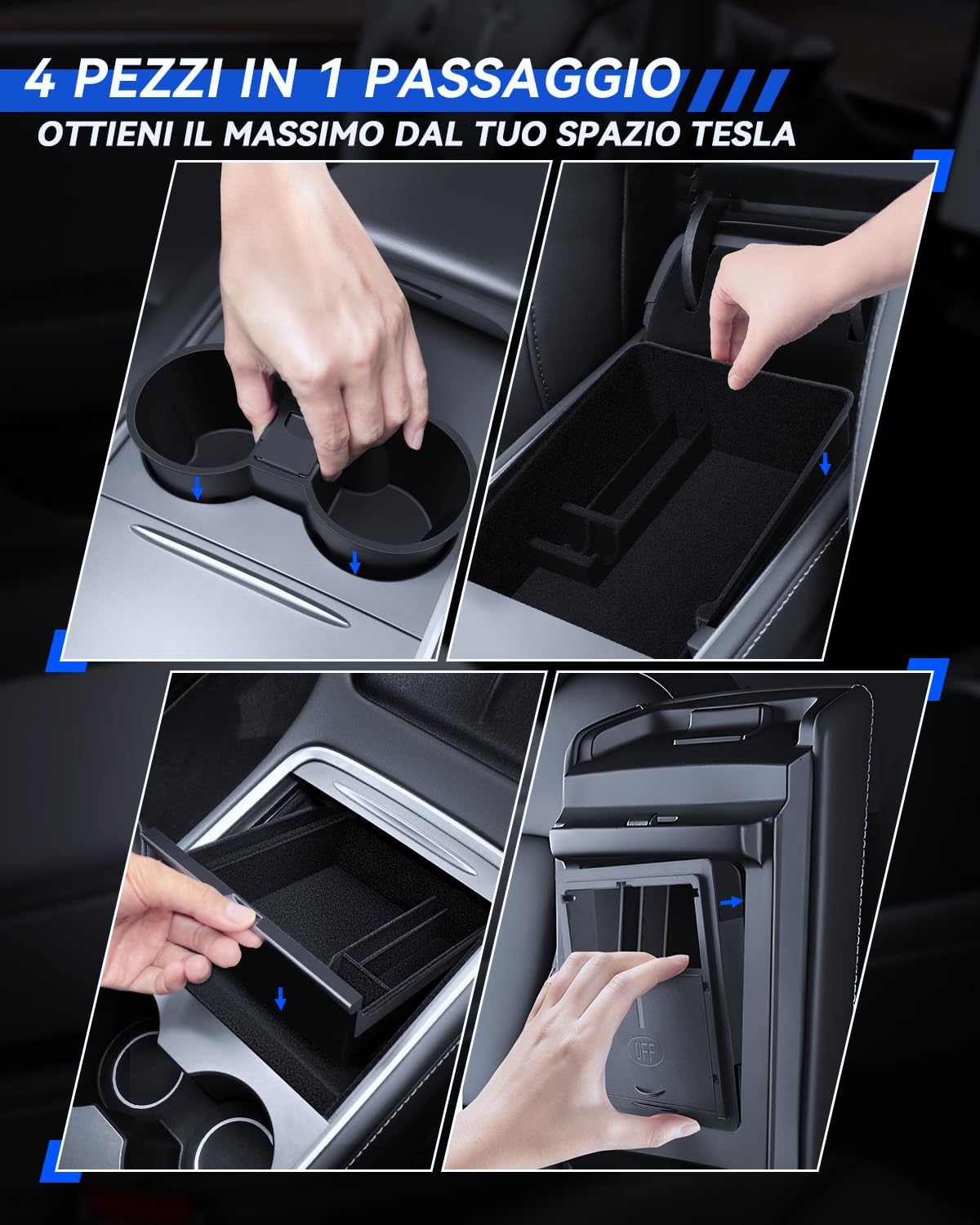 4 PEZZI IN 1 PASSAGGIO
OTTIENI IL MASSIMO DAL TUO SPAZIO TESLA

OFF