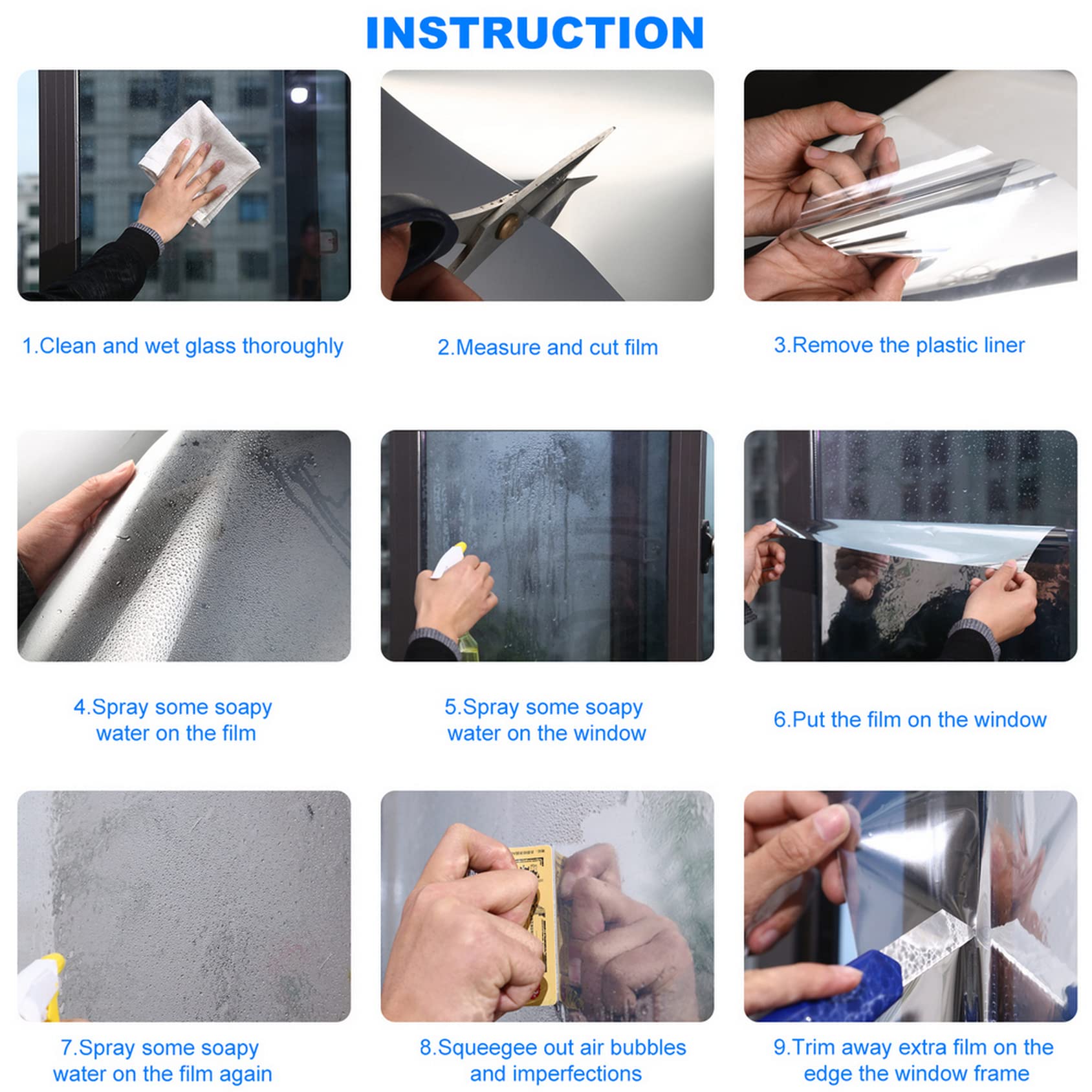 INSTRUCTION

1.Clean and wet glass thoroughly

2.Measure and cut film

3.Remove the plastic liner

4.Spray some soapy water on the film

5.Spray some soapy water on the window

6.Put the film on the window

7.Spray some soapy water on the film again

8.Squeegee out air bubbles and imperfections

9.Trim away extra film on the edge the window frame