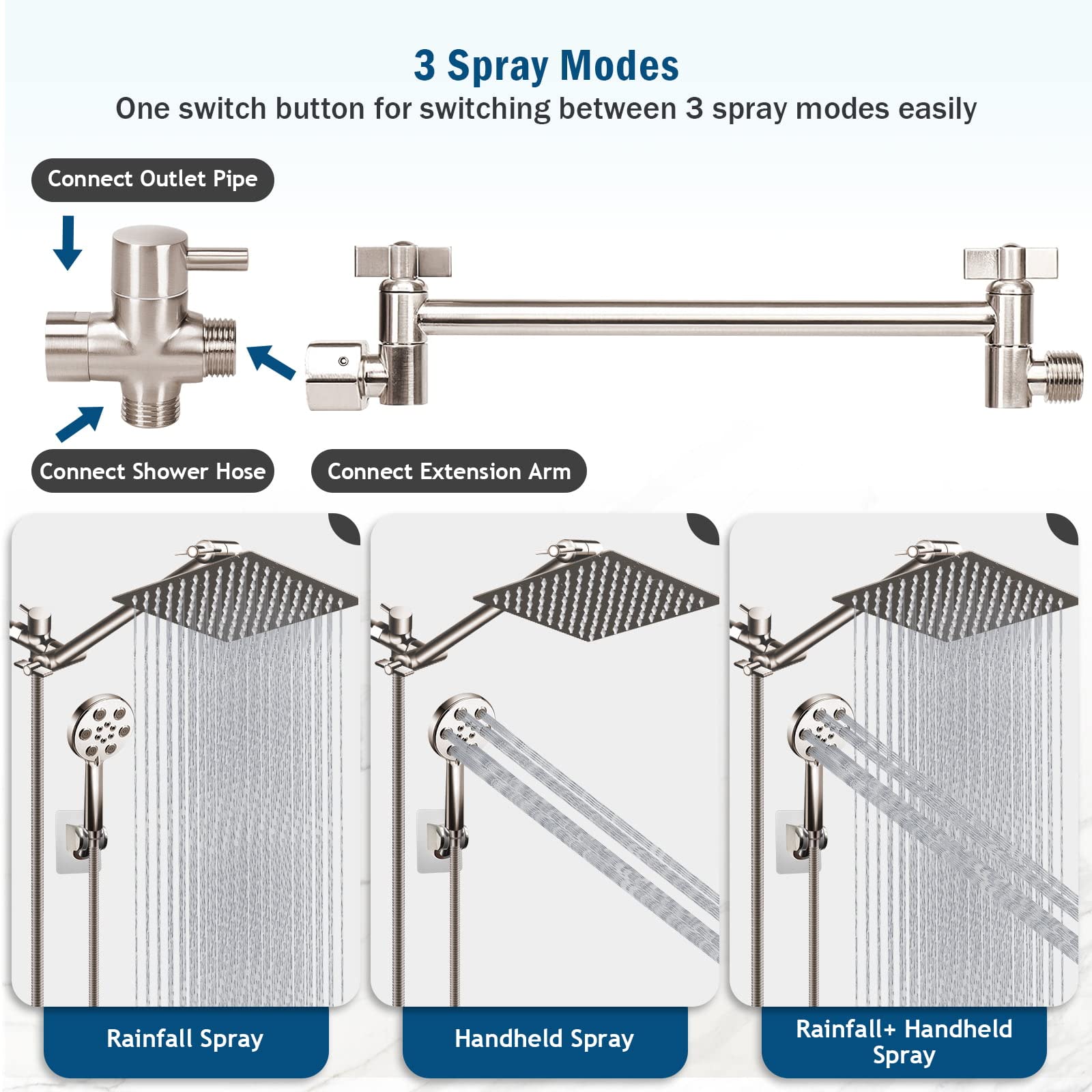 3 Spray Modes
One switch button for switching between 3 spray modes easily

Connect Outlet Pipe

Connect Shower Hose

Connect Extension Arm

Rainfall Spray

Handheld Spray

Rainfall+ Handheld Spray