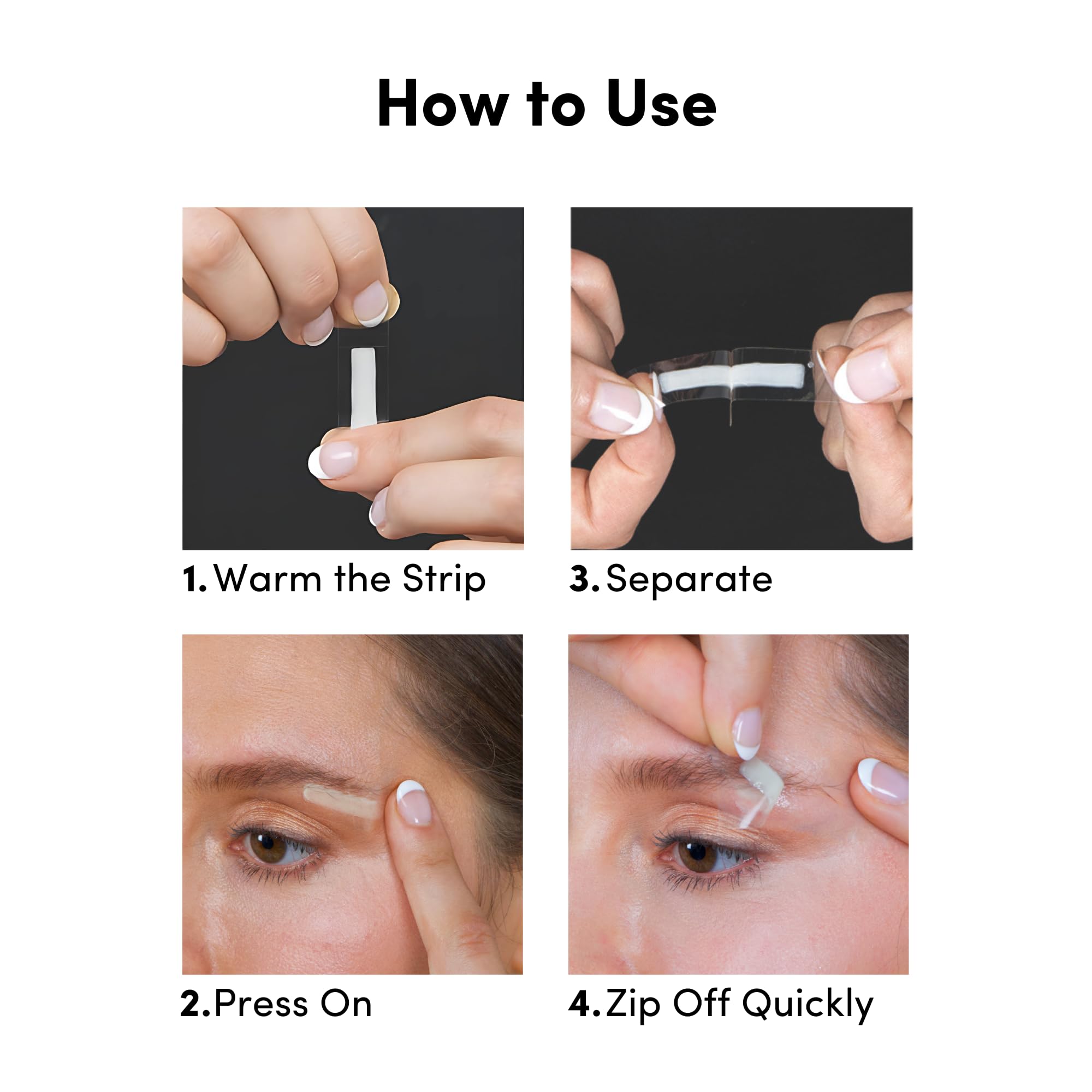 How to Use

1. Warm the Strip

3. Separate

2. Press On

4. Zip Off Quickly