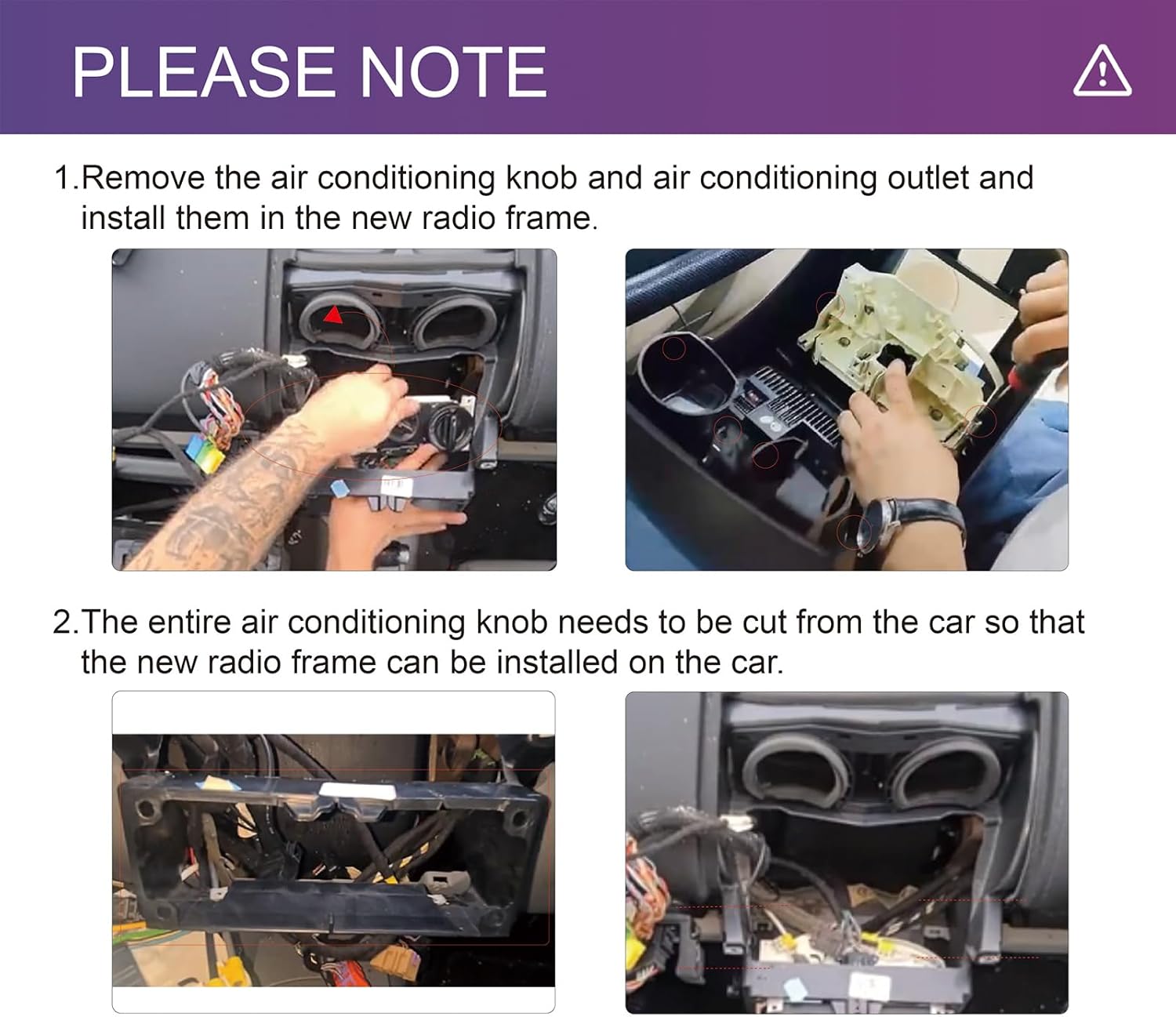 PLEASE NOTE

1.Remove the air conditioning knob and air conditioning outlet and install them in the new radio frame.

2.The entire air conditioning knob needs to be cut from the car so that the new radio frame can be installed on the car.