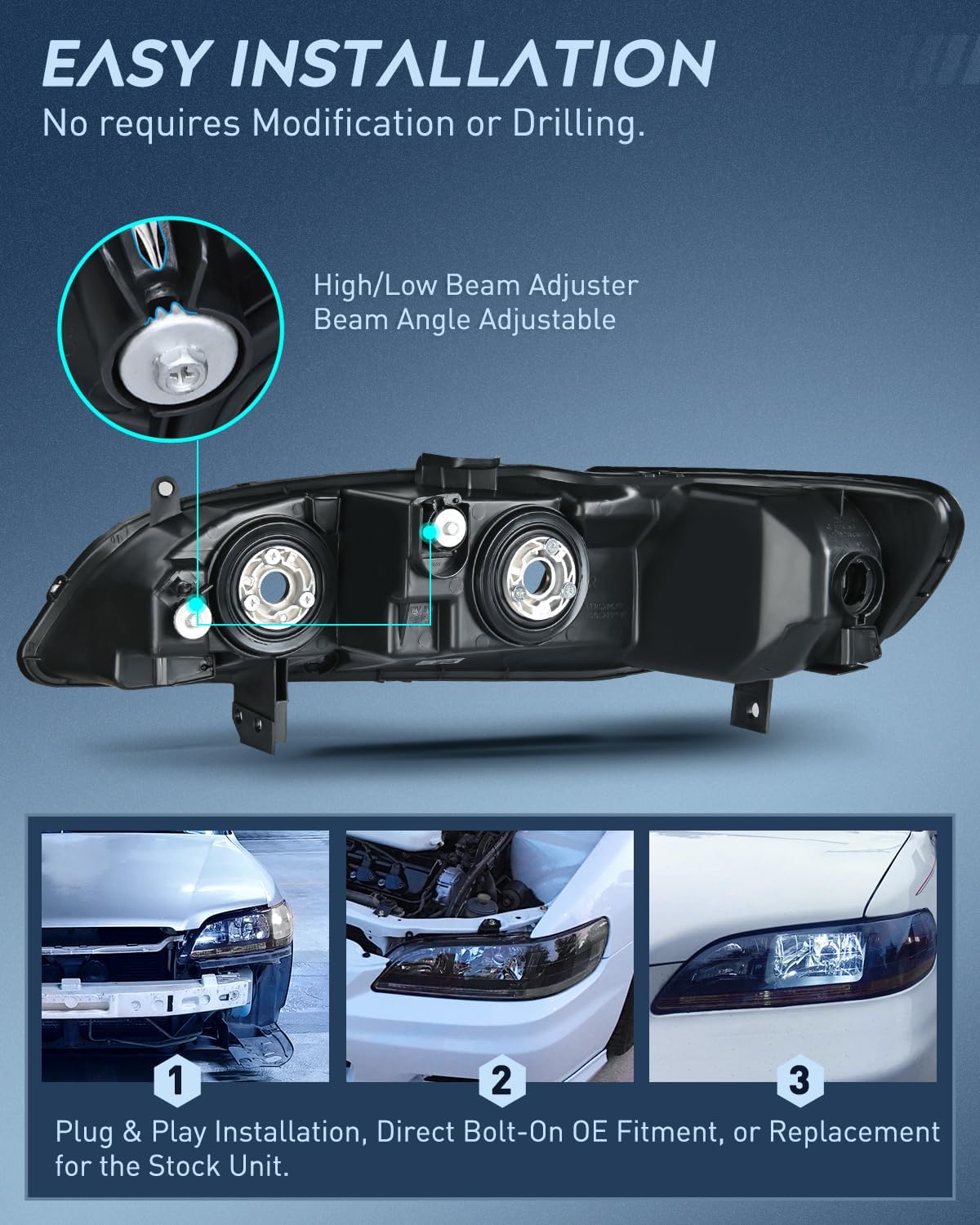 EASY INSTALLATION
No requires Modification or Drilling.

High/Low Beam Adjuster
Beam Angle Adjustable

1

2

3

Plug & Play Installation, Direct Bolt-On OE Fitment, or Replacement for the Stock Unit.