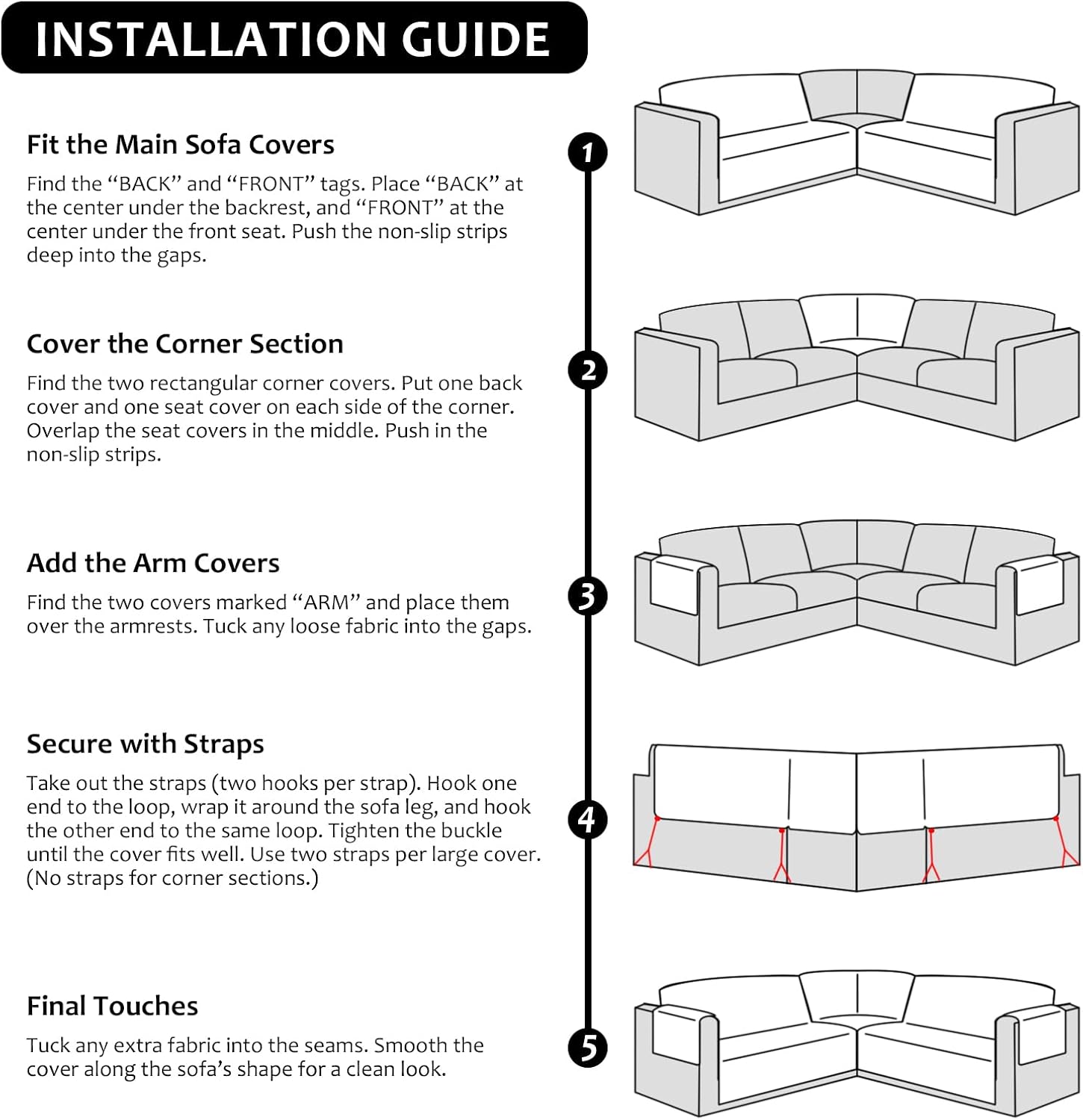 INSTALLATION GUIDE

Fit the Main Sofa Covers

Find the “BACK” and “FRONT” tags. Place “BACK” at the center under the backrest, and “FRONT” at the center under the front seat. Push the non-slip strips deep into the gaps.

1

Cover the Corner Section

Find the two rectangular corner covers. Put one back cover and one seat cover on each side of the corner. Overlap the seat covers in the middle. Push in the non-slip strips.

2

Add the Arm Covers

Find the two covers marked “ARM” and place them over the armrests. Tuck any loose fabric into the gaps.

3

Secure with Straps

Take out the straps (two hooks per strap). Hook one end to the loop, wrap it around the sofa leg, and hook the other end to the same loop. Tighten the buckle until the cover fits well. Use two straps per large cover. (No straps for corner sections.)

4

Final Touches

Tuck any extra fabric into the seams. Smooth the cover along the sofa’s shape for a clean look.

5