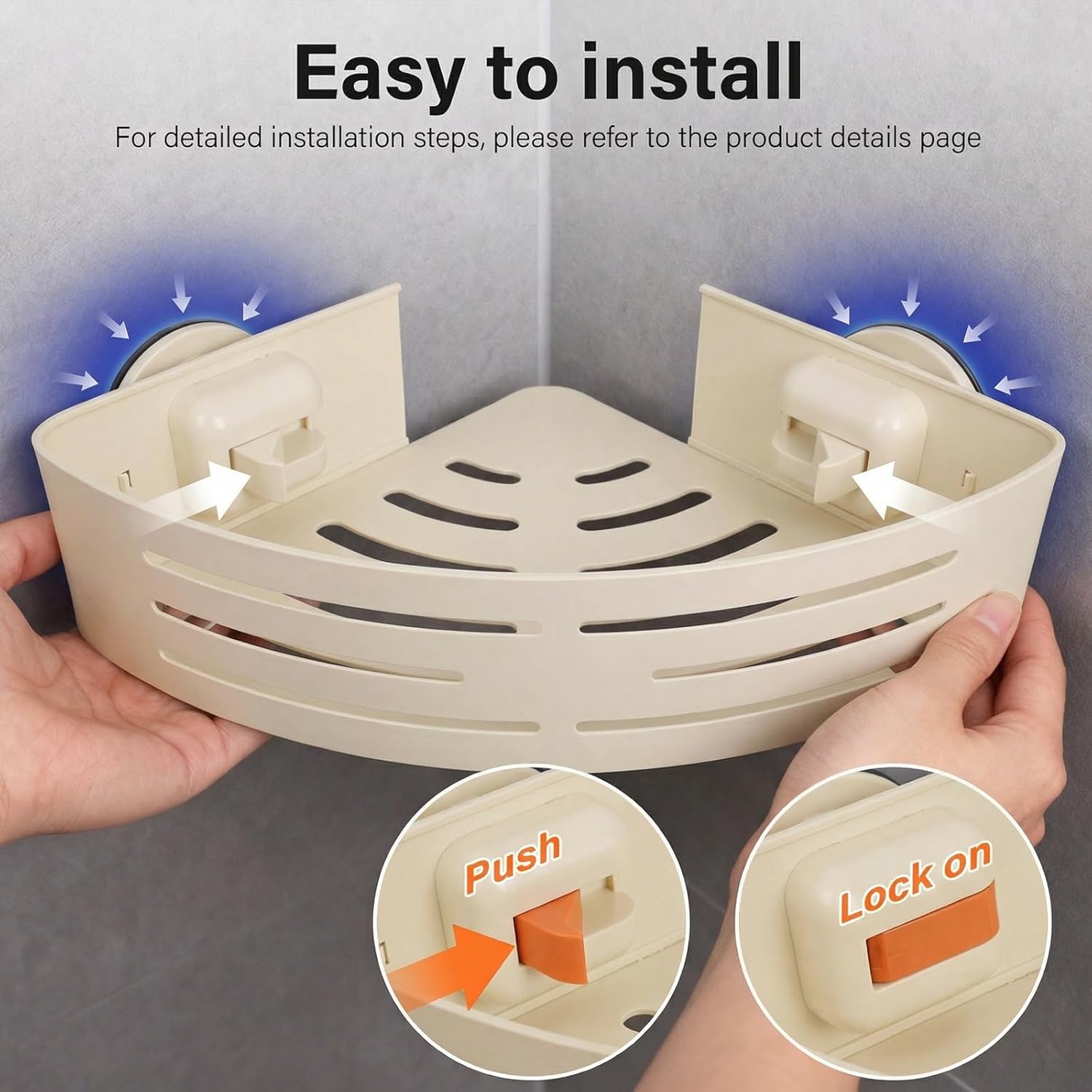 Easy to install

For detailed installation steps, please refer to the product details page

Push

Lock on