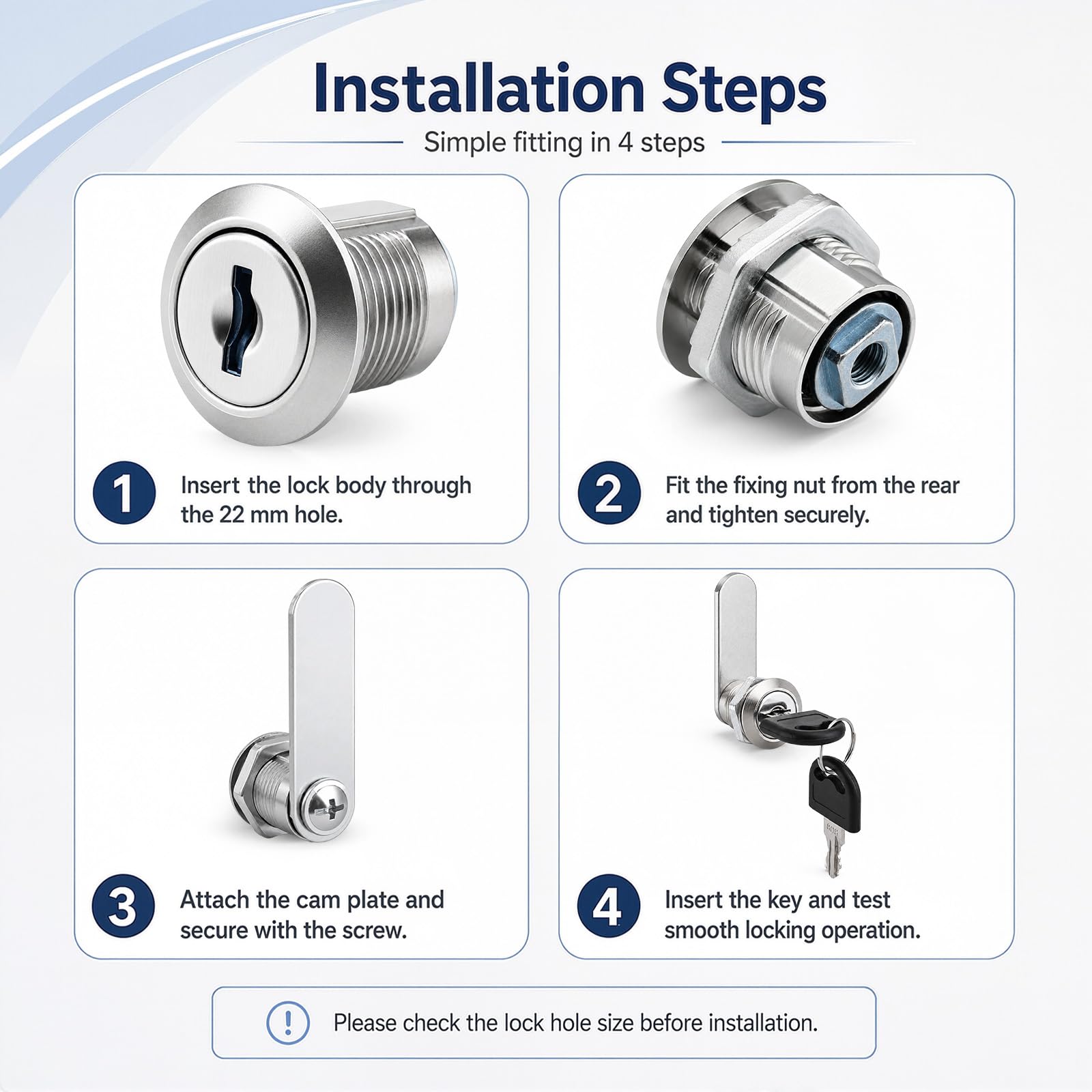 Installation Steps

Simple fitting in 4 steps

1 Insert the lock body through the 22 mm hole.

2 Fit the fixing nut from the rear and tighten securely.

3 Attach the cam plate and secure with the screw.

4 Insert the key and test smooth locking operation.

! Please check the lock hole size before installation.