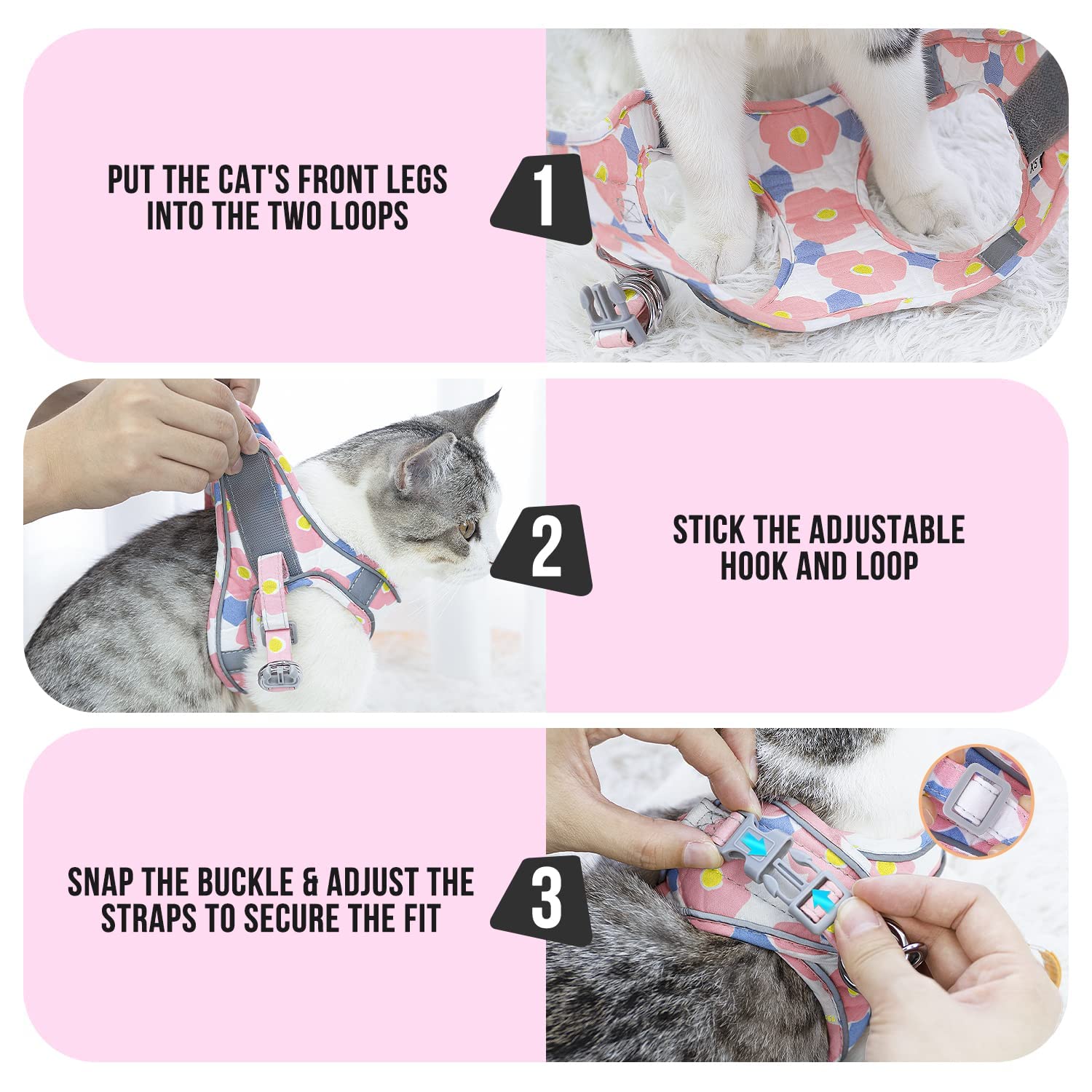 PUT THE CAT'S FRONT LEGS INTO THE TWO LOOPS

1

XS

2

STICK THE ADJUSTABLE HOOK AND LOOP

SNAP THE BUCKLE & ADJUST THE STRAPS TO SECURE THE FIT

3