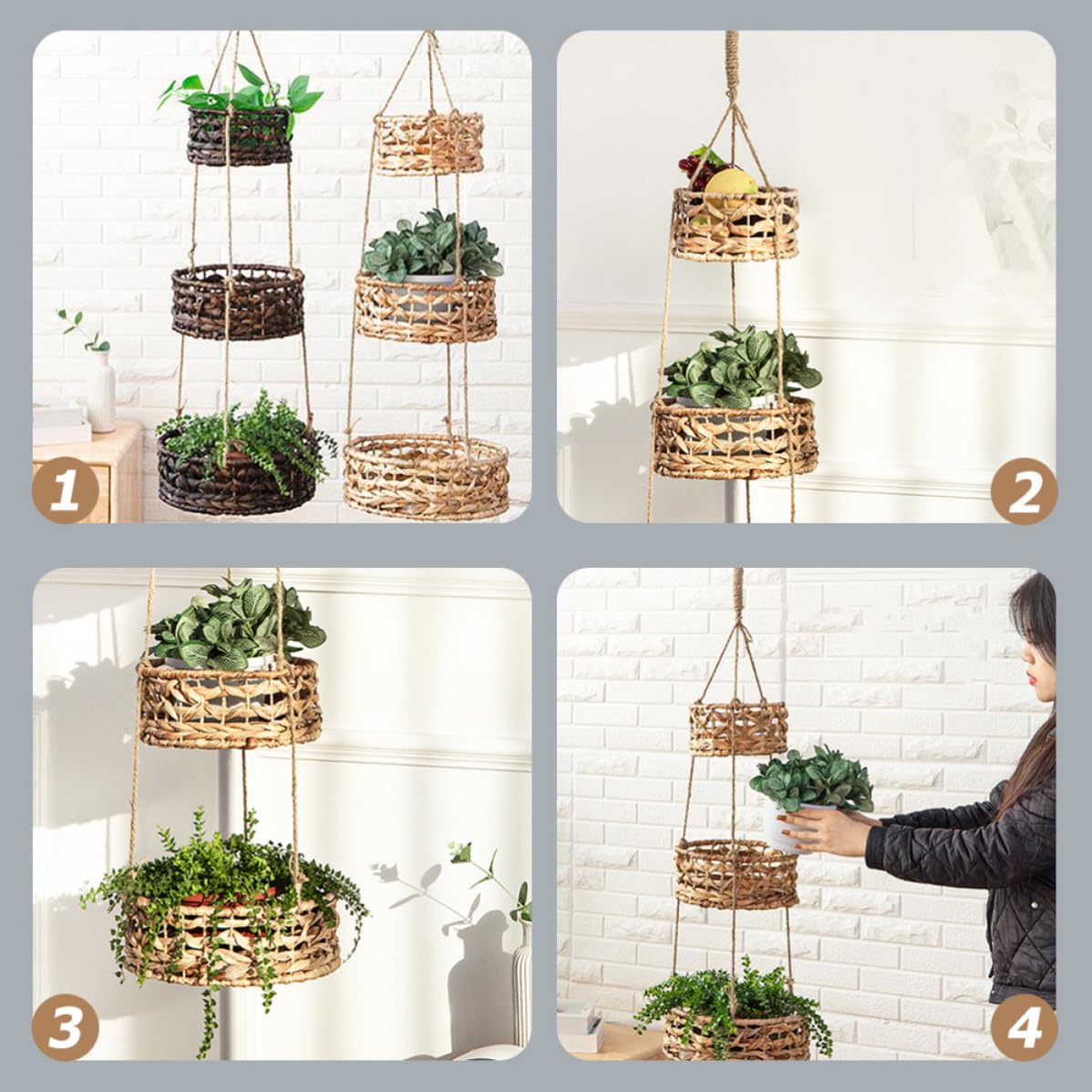 1
2
3
4