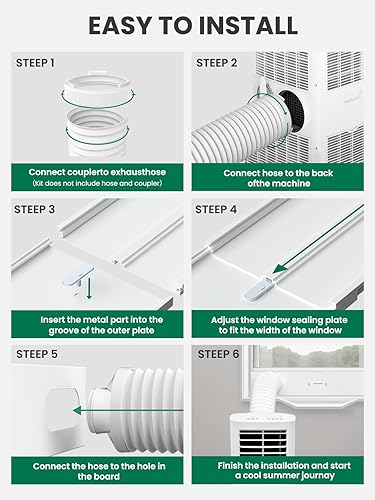 EASY TO INSTALL

STEEP 1

Connect couplerto exhausthose
(Kit does not include hose and coupler)

STEEP 2

Connect hose to the back ofthe machine

STEEP 3

Insert the metal part into the groove of the outer plate

STEEP 4

Adjust the window sealing plate to fit the width of the window

STEEP 5

Connect the hose to the hole in the board

STEEP 6

Finish the installation and start a cool summer journay