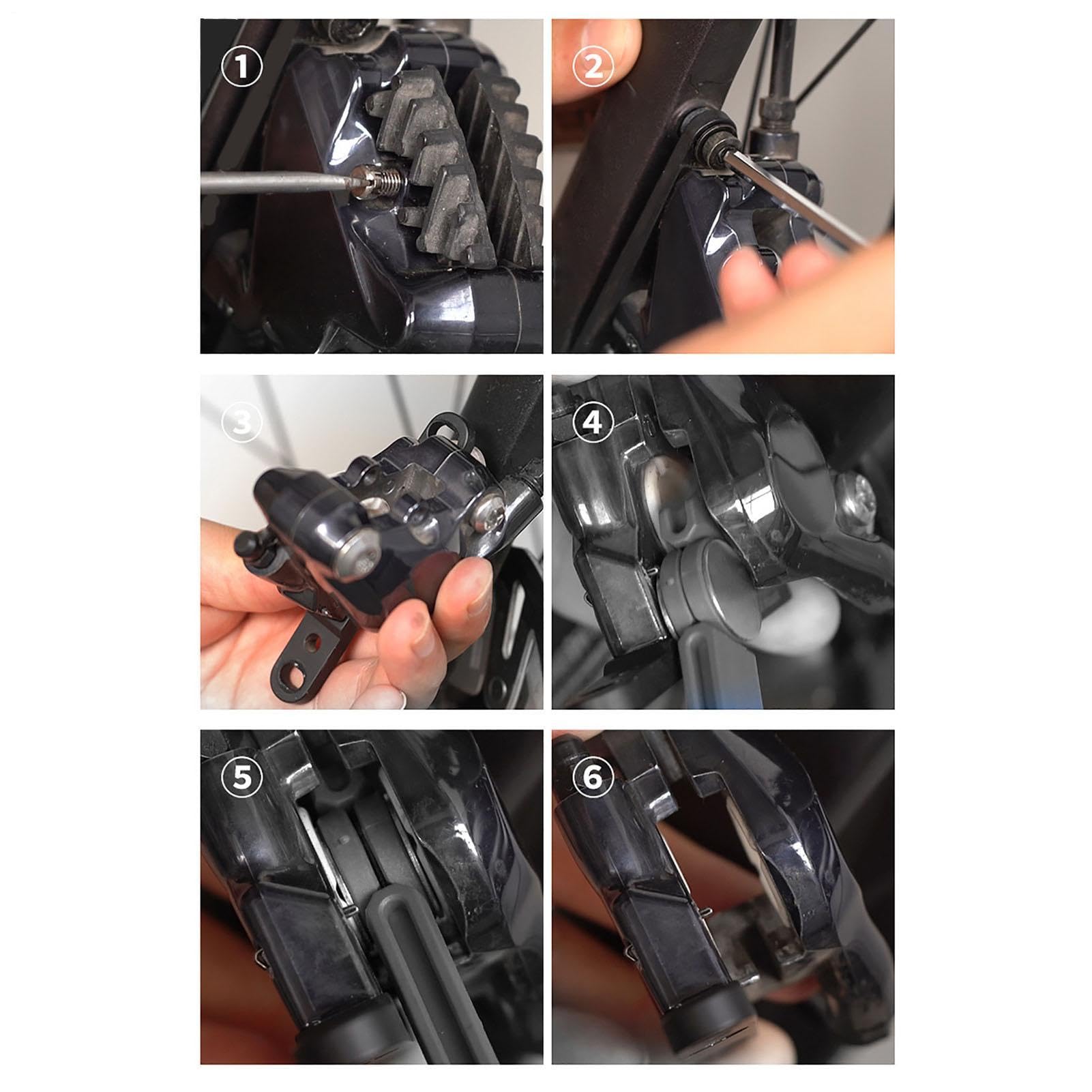 1
2
3
4
5
6