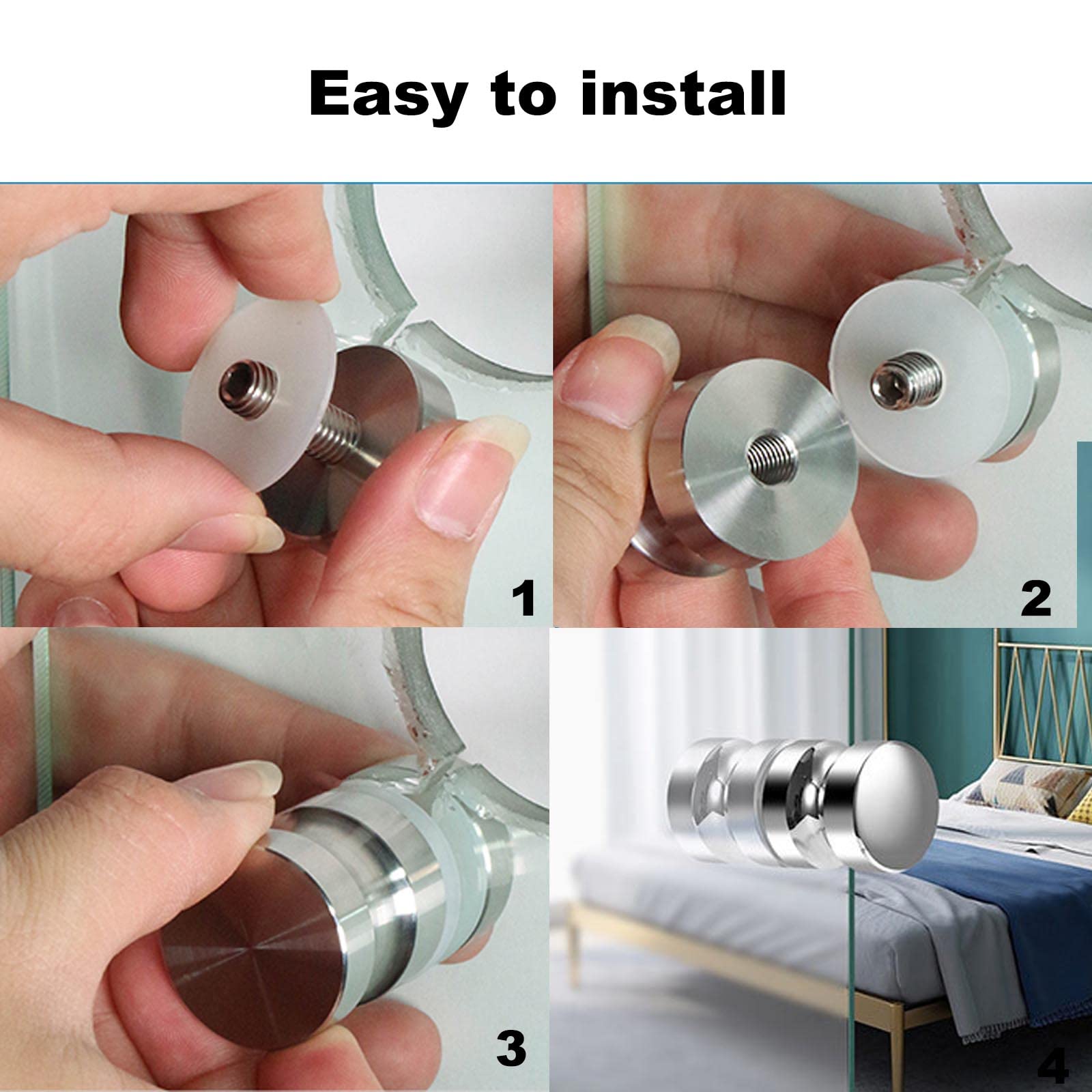 Easy to install

1

2

3

4