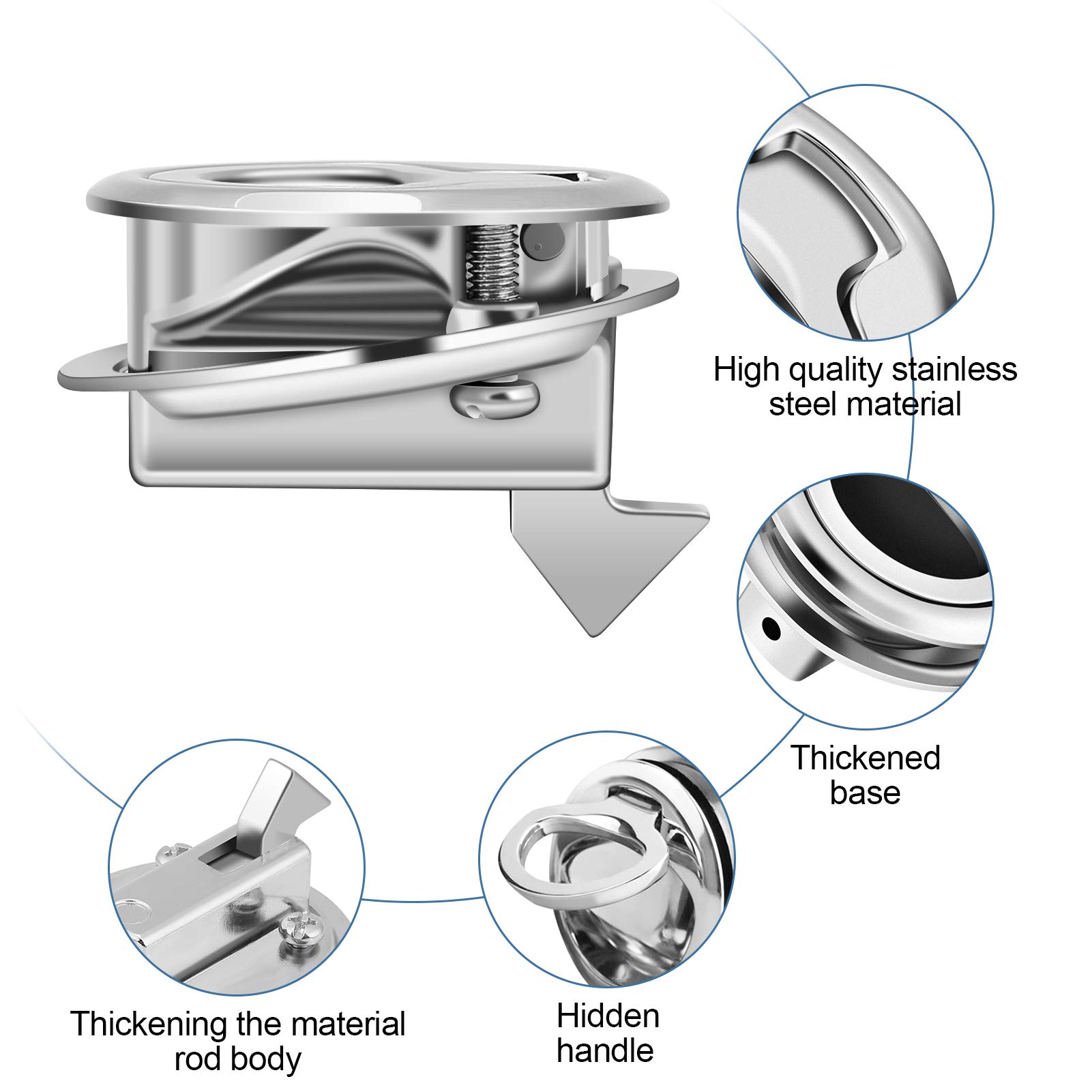 High quality stainless steel material

Thickened base

Thickening the material rod body

Hidden handle