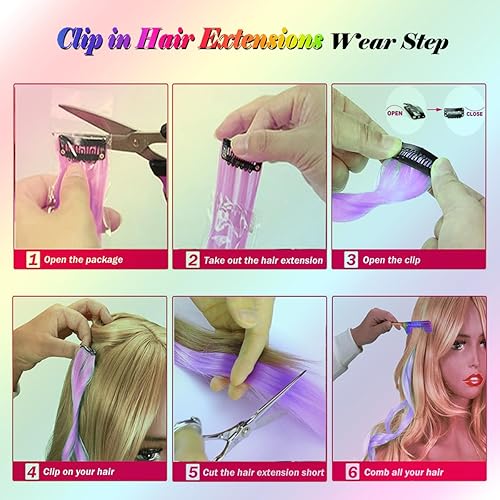 Clip in Hair Extensions Wear Step

OPEN CLOSE

1 Open the package

2 Take out the hair extension

3 Open the clip

4 Clip on your hair

5 Cut the hair extension short

6 Comb all your hair