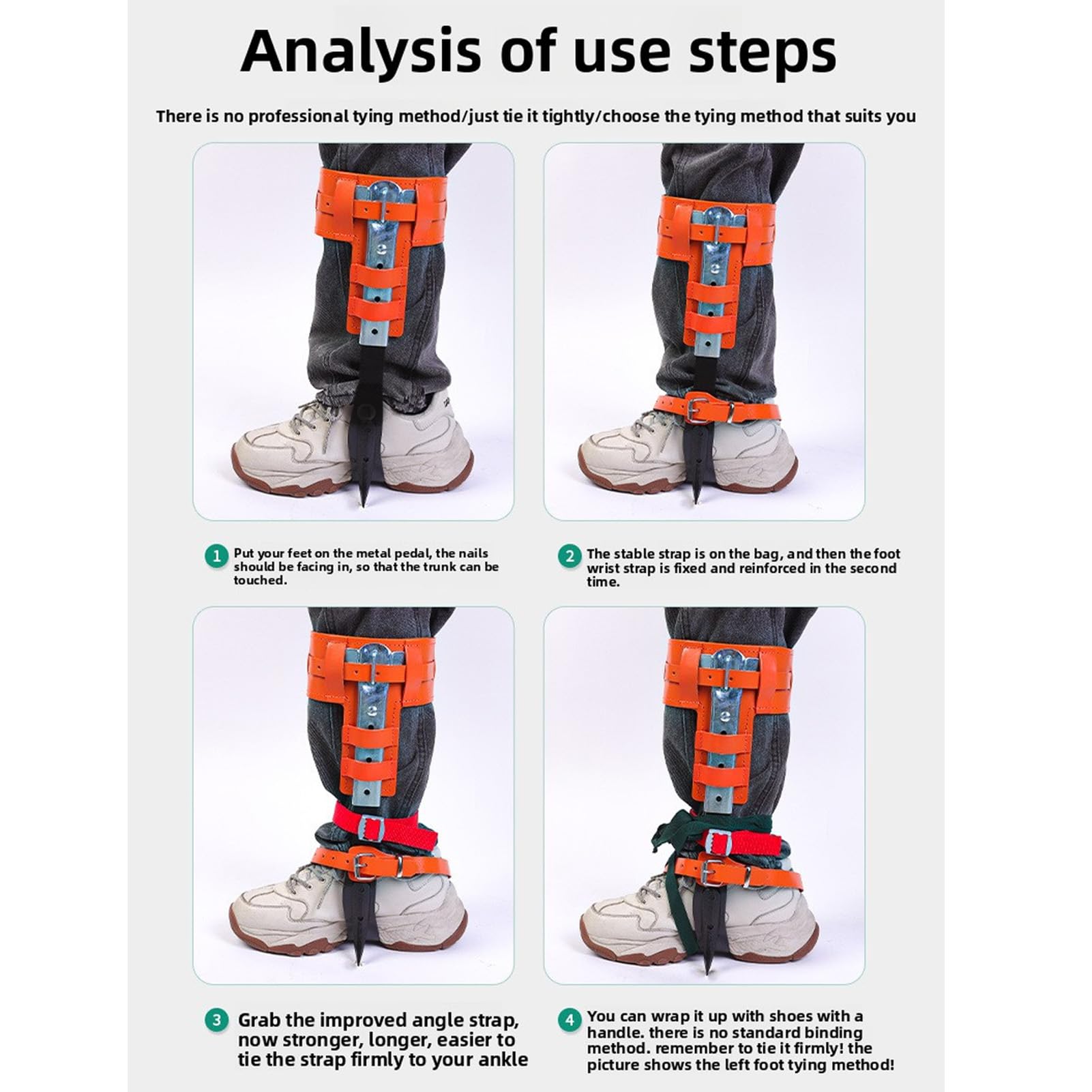 Analysis of use steps

There is no professional tying method/just tie it tightly/choose the tying method that suits you

1 Put your feet on the metal pedal, the nails should be facing in, so that the trunk can be touched.

2 The stable strap is on the bag, and then the foot wrist strap is fixed and reinforced in the second time.

3 Grab the improved angle strap, now stronger, longer, easier to tie the strap firmly to your ankle

4 You can wrap it up with shoes with a handle. there is no standard binding method. remember to tie it firmly! the picture shows the left foot tying method!