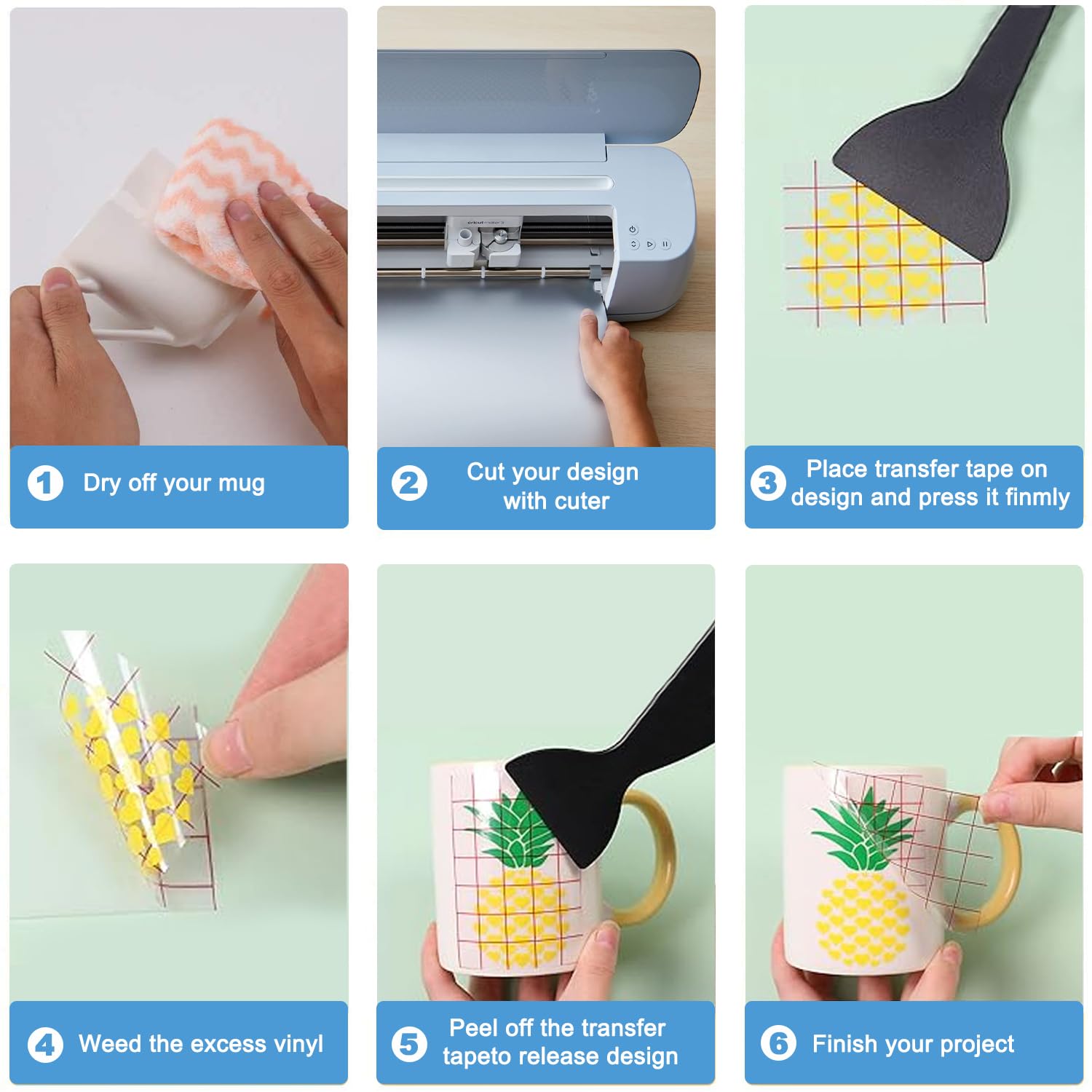 cricut maker 3

1 Dry off your mug

2 Cut your design with cuter

3 Place transfer tape on design and press it finmly

4 Weed the excess vinyl

5 Peel off the transfer tapeto release design

6 Finish your project