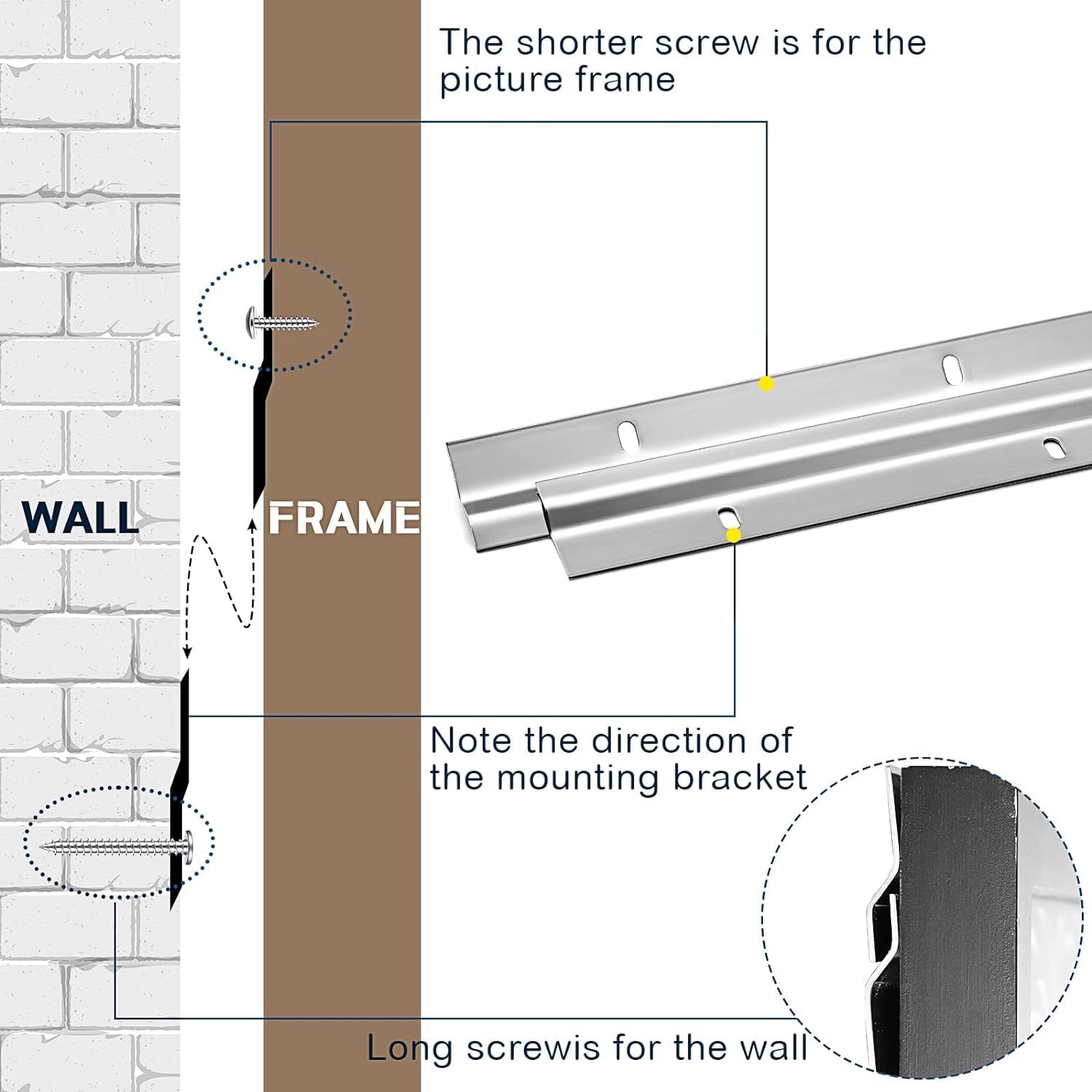 The shorter screw is for the picture frame

WALL

FRAME

Note the direction of the mounting bracket

Long screwis for the wall