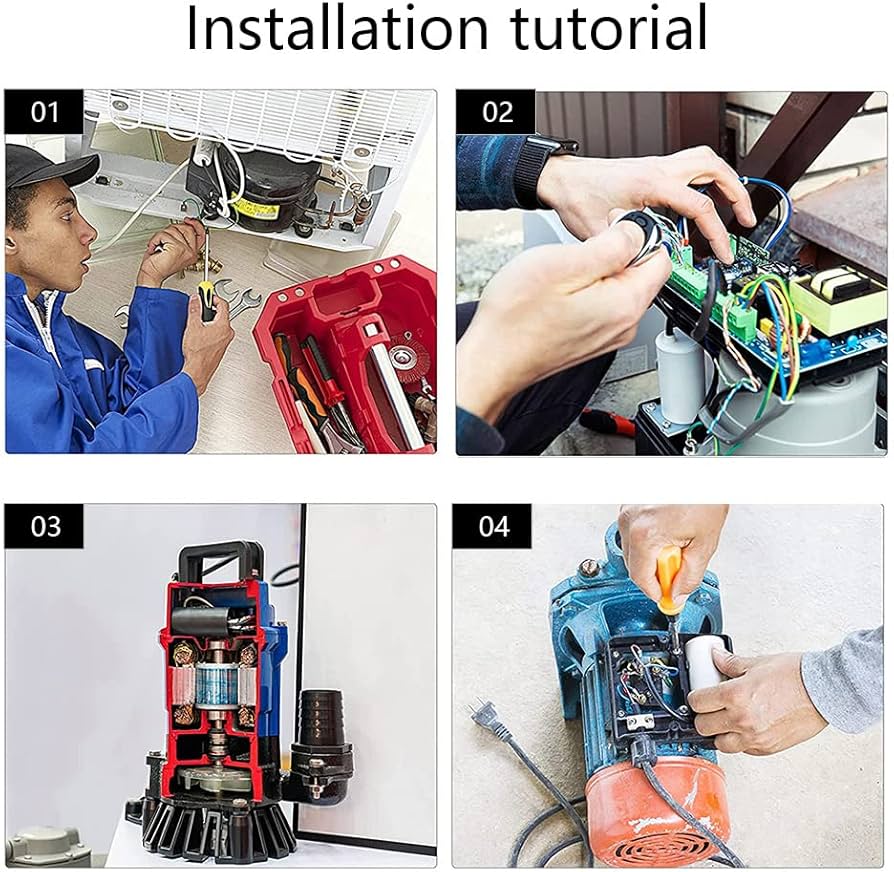 Installation tutorial

01

02

03

04