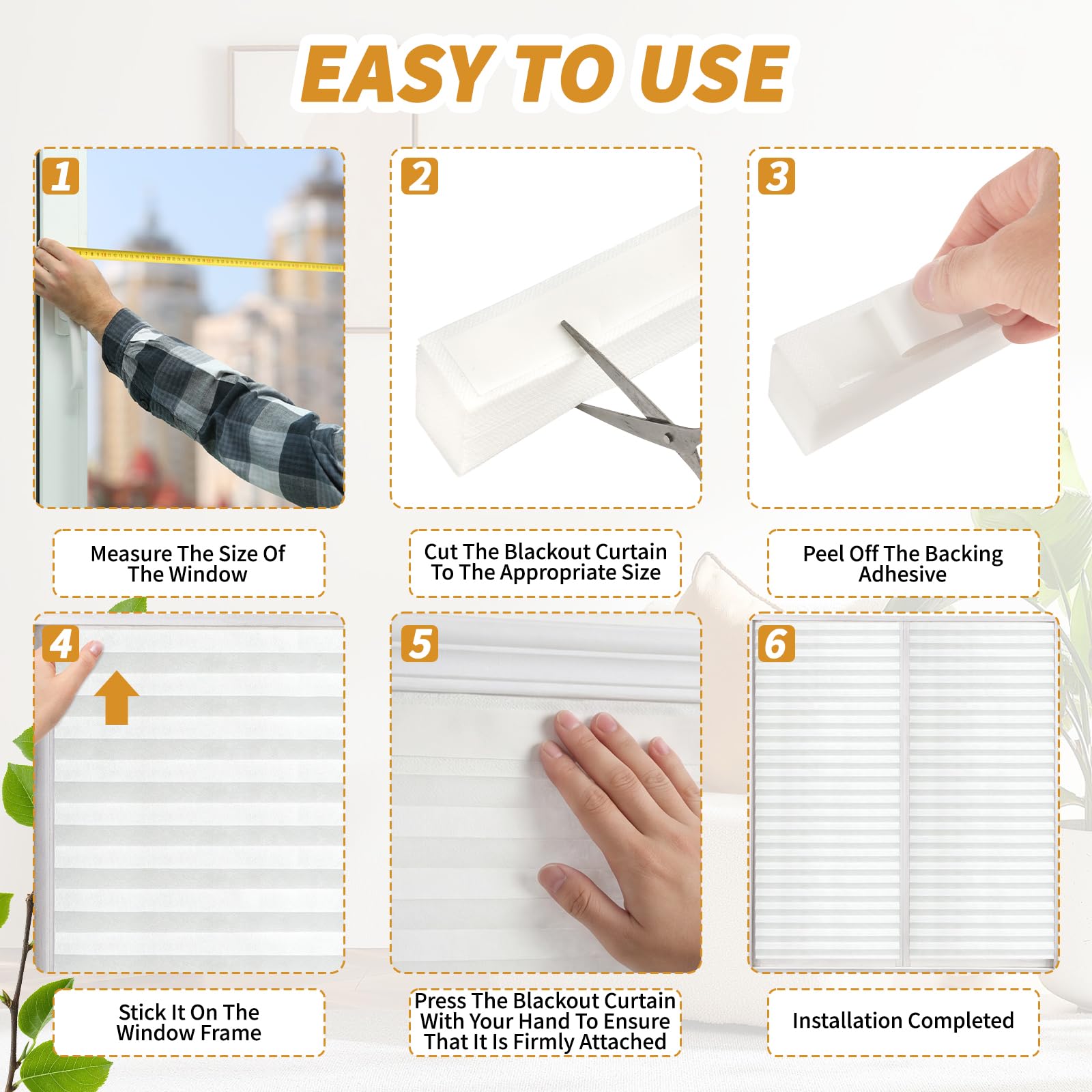 EASY TO USE

1

Measure The Size Of The Window

2

Cut The Blackout Curtain To The Appropriate Size

3

Peel Off The Backing Adhesive

4

Stick It On The Window Frame

5

Press The Blackout Curtain With Your Hand To Ensure That It Is Firmly Attached

6

Installation Completed