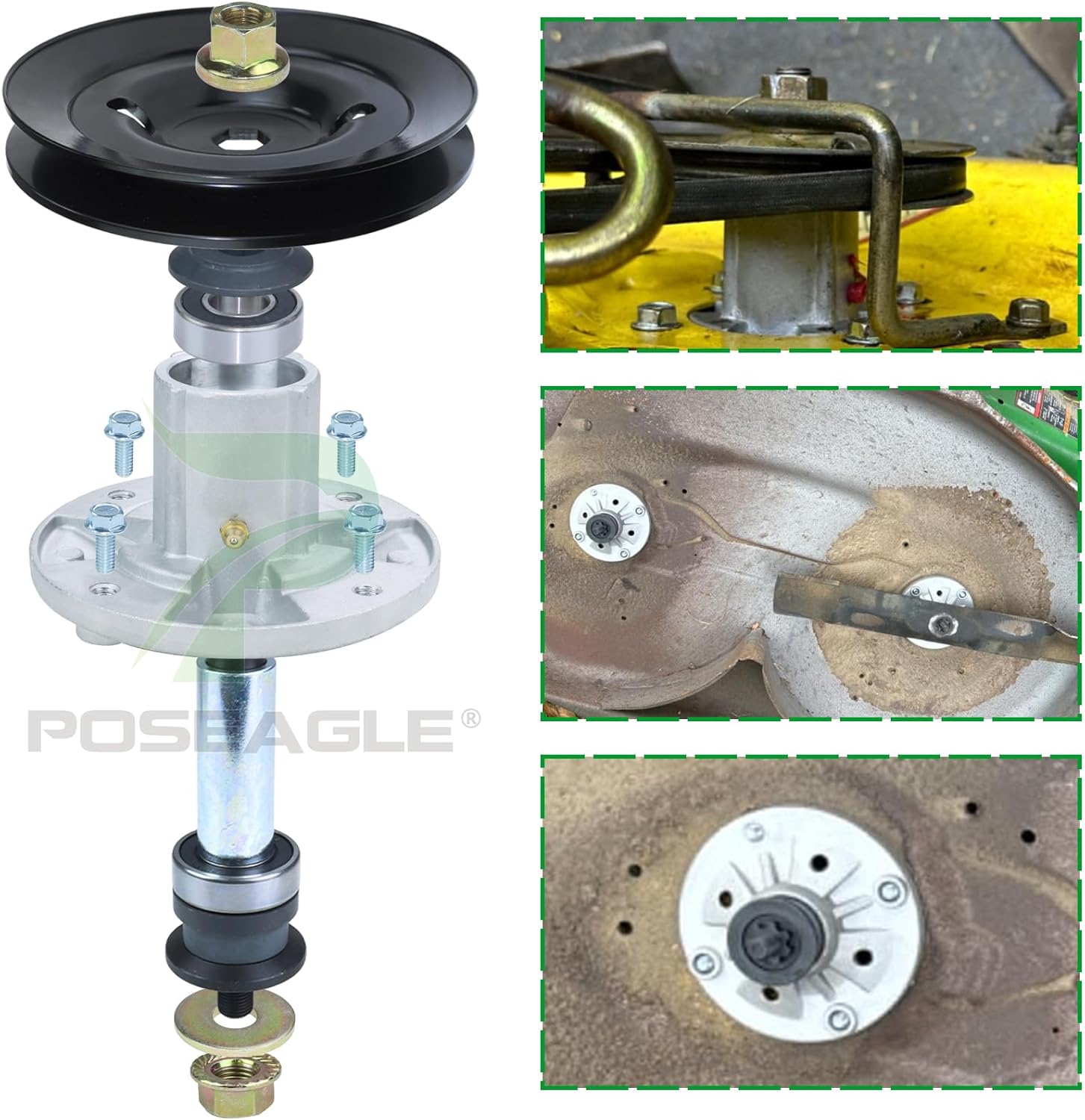 POSEAGLE®