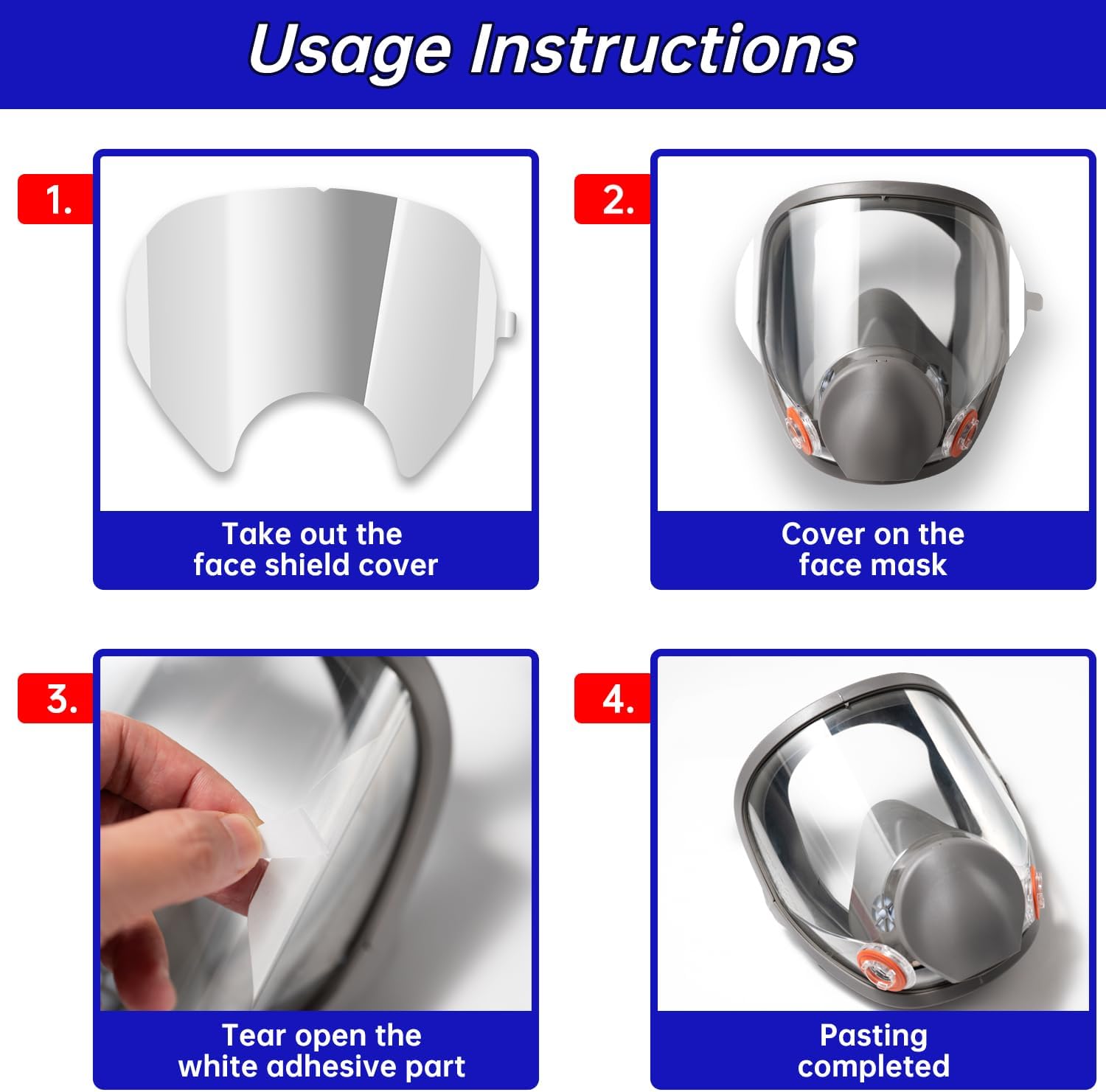 Usage Instructions

1.

Take out the face shield cover

2.

Cover on the face mask

3.

Tear open the white adhesive part

4.

Pasting completed