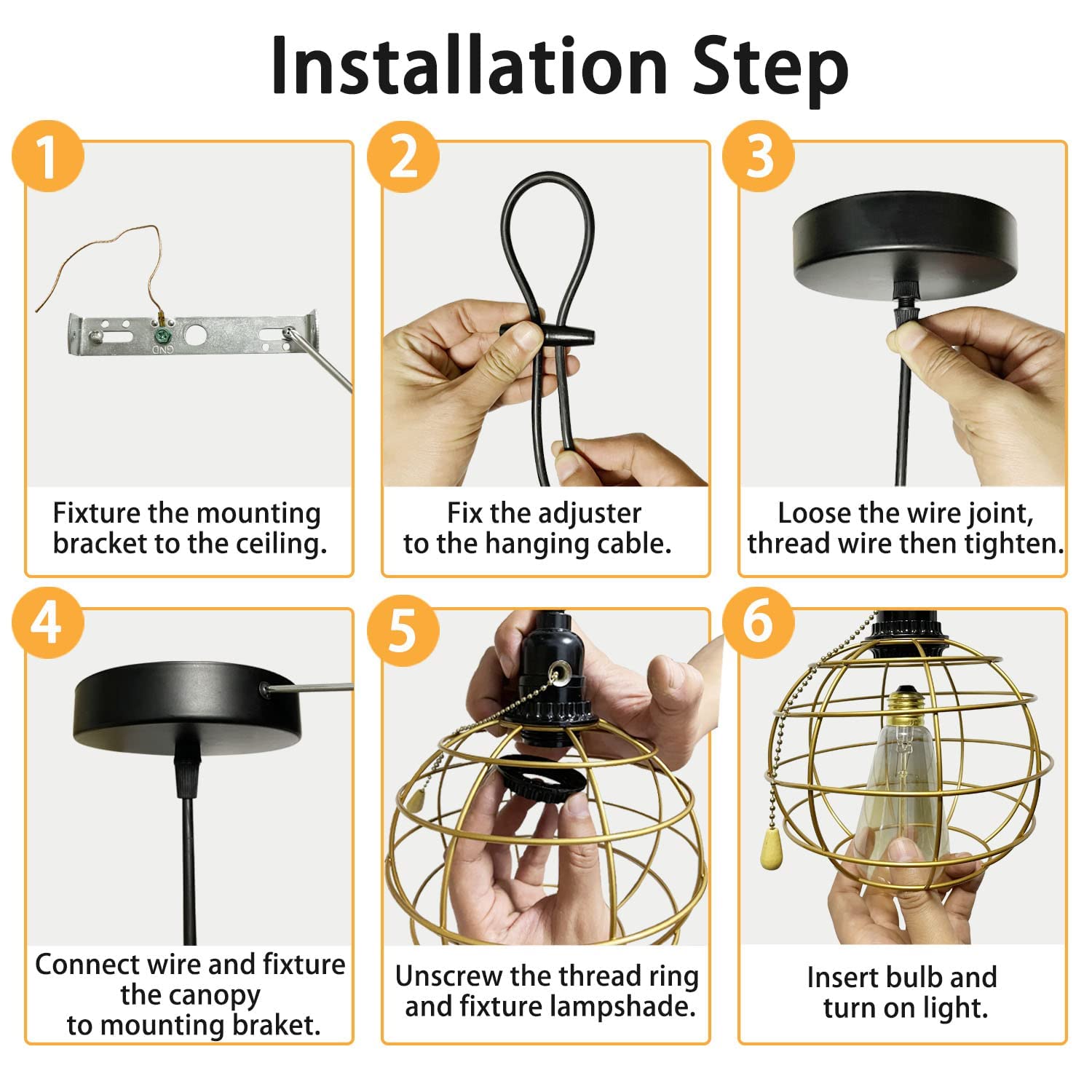 Installation Step

1

GND

Fixture the mounting bracket to the ceiling.

2

Fix the adjuster to the hanging cable.

3

Loose the wire joint, thread wire then tighten.

4

Connect wire and fixture the canopy to mounting braket.

5

Unscrew the thread ring and fixture lampshade.

6

Insert bulb and turn on light.