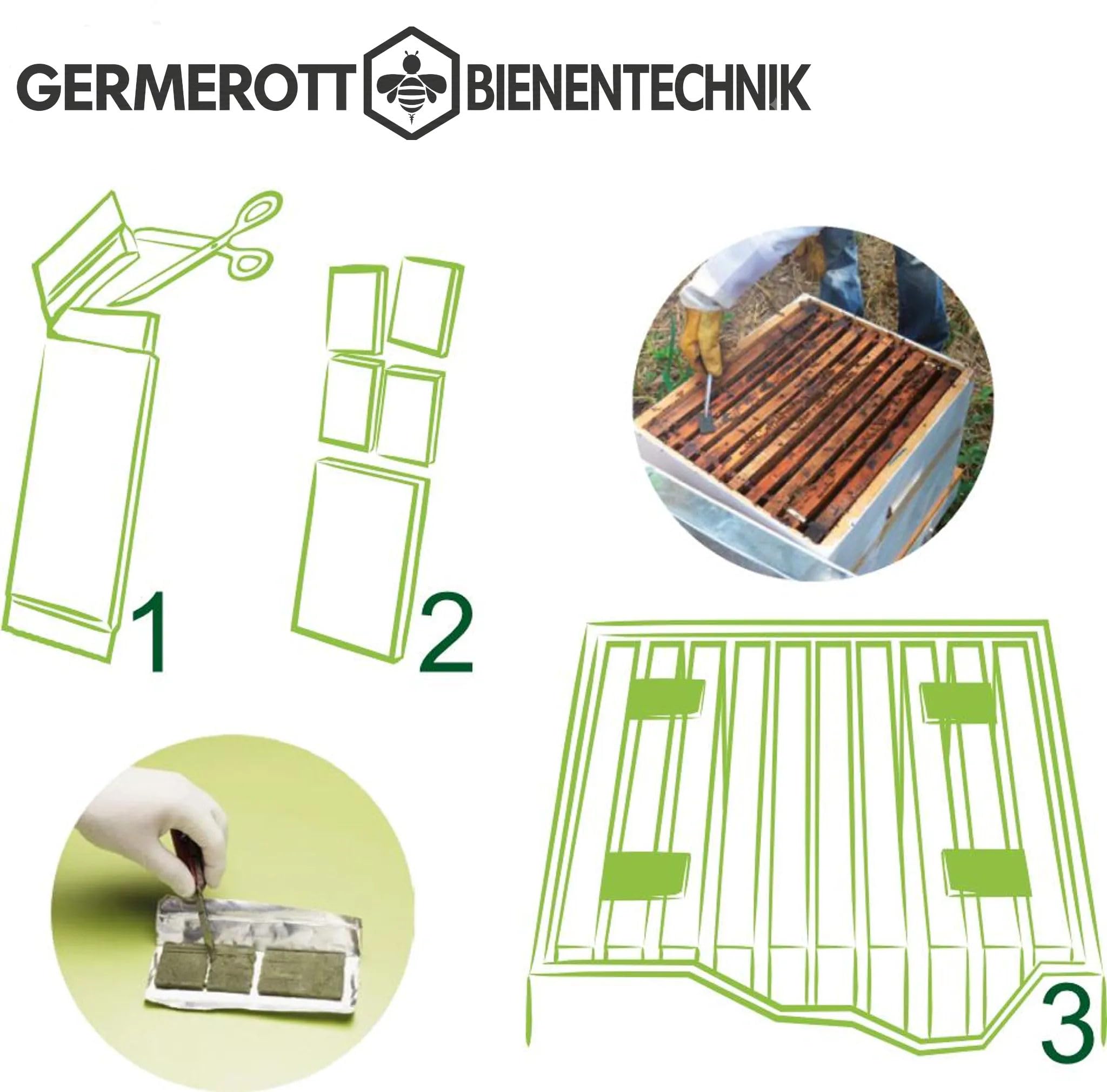 GERMEROTT BIENENTECHNIK

1

2

3