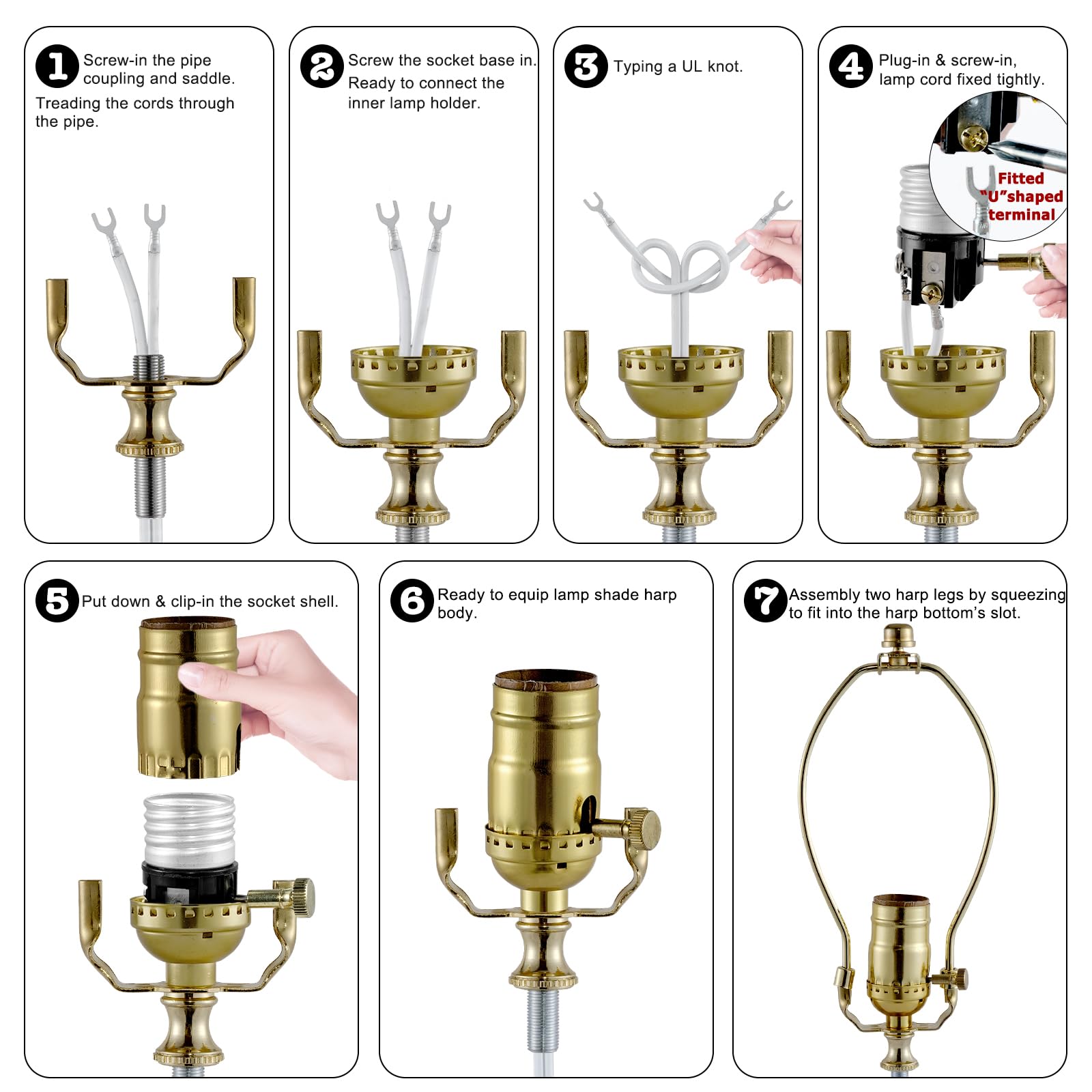 1 Screw-in the pipe coupling and saddle.
Treading the cords through the pipe.

2 Screw the socket base in. Ready to connect the inner lamp holder.

3 Typing a UL knot.

4 Plug-in & screw-in, lamp cord fixed tightly.

Fitted "U"shaped terminal

5 Put down & clip-in the socket shell.

6 Ready to equip lamp shade harp body.

7 Assembly two harp legs by squeezing to fit into the harp bottom's slot.